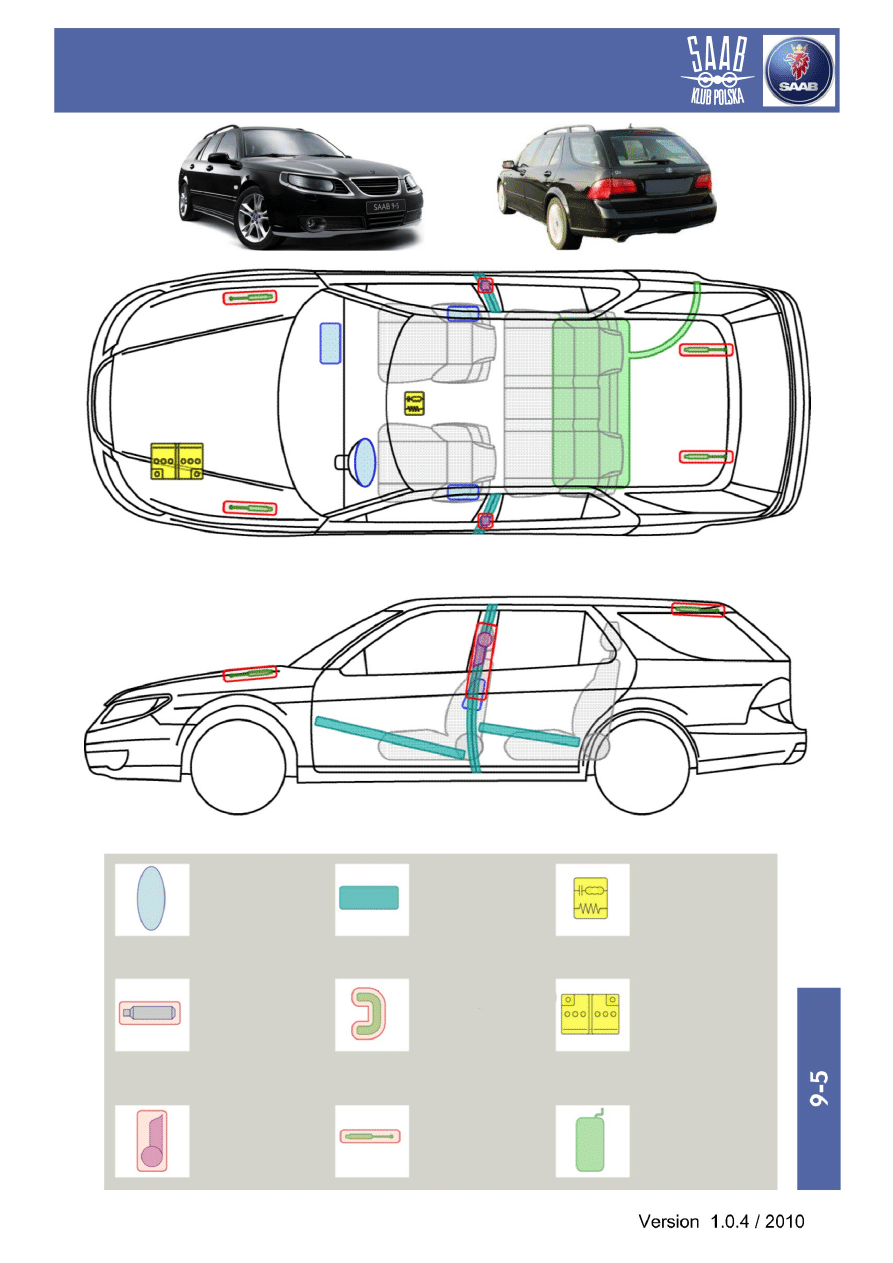 SAAB
KLUB POLSKA

SAAB

SAAB 9-5

9-5

Version 1.0.4 / 2010