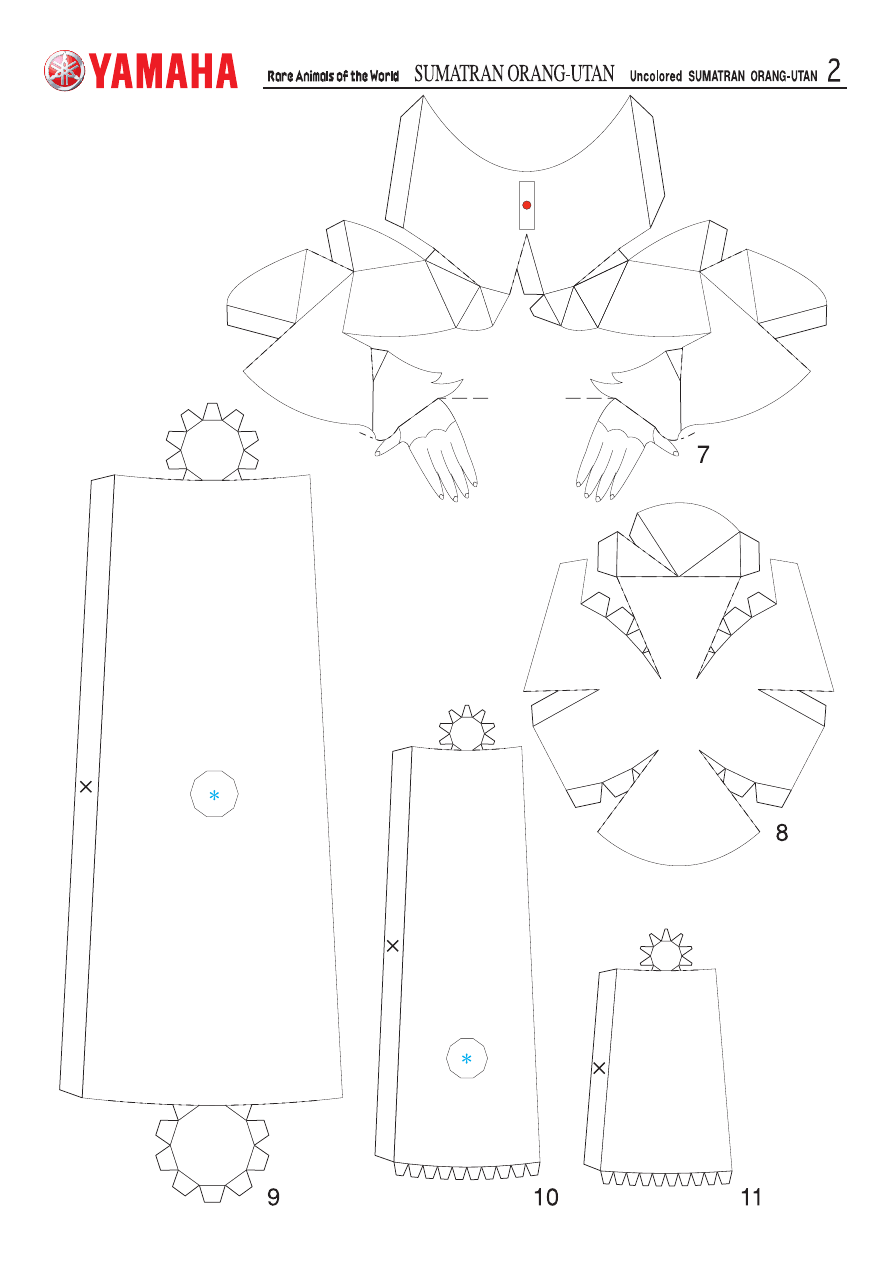 YAMAHA Rare Animals of the World SUMATRAN ORANG-UTAN Uncolored SUMATRAN ORANG-UTAN 2

7

8

×

*

×

*

×

9

10

11