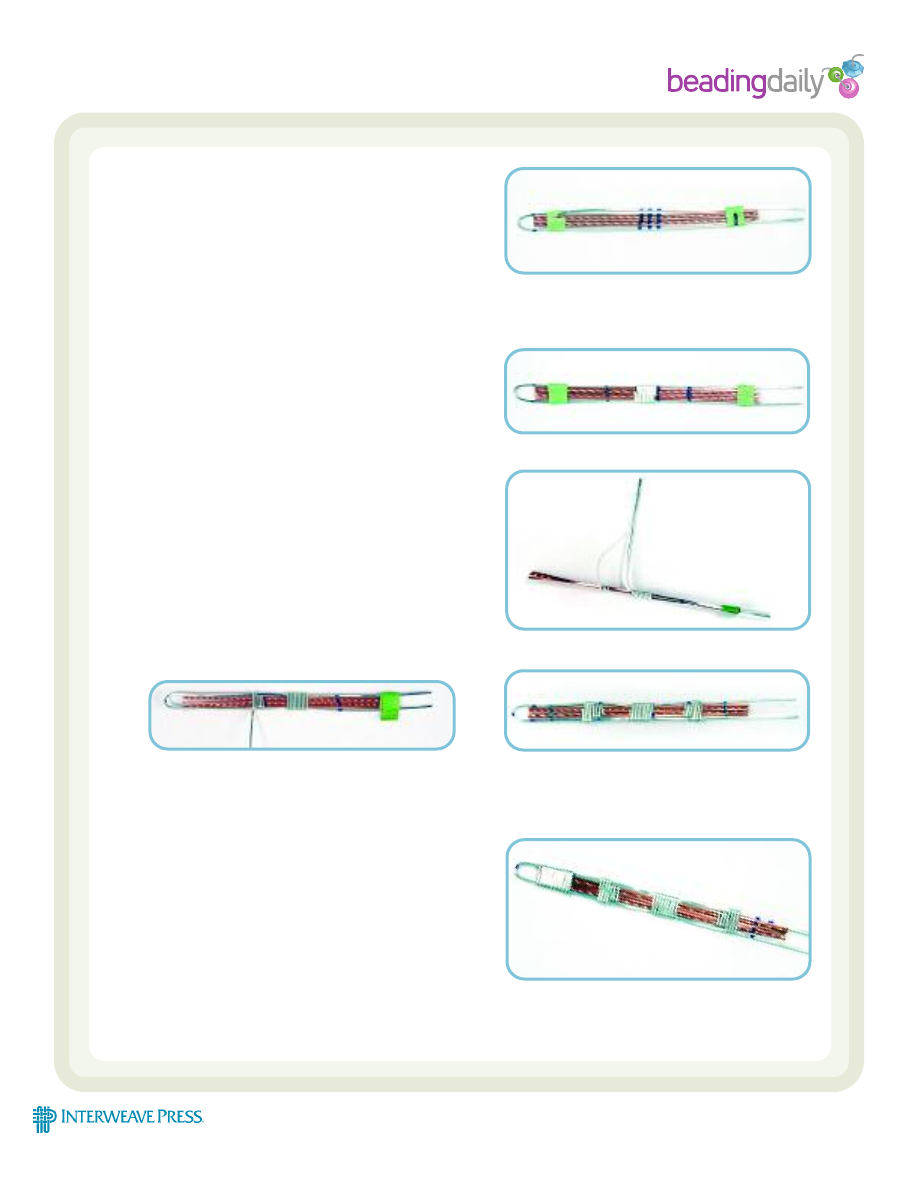 beadingdaily

INTERWEAVE PRESS.