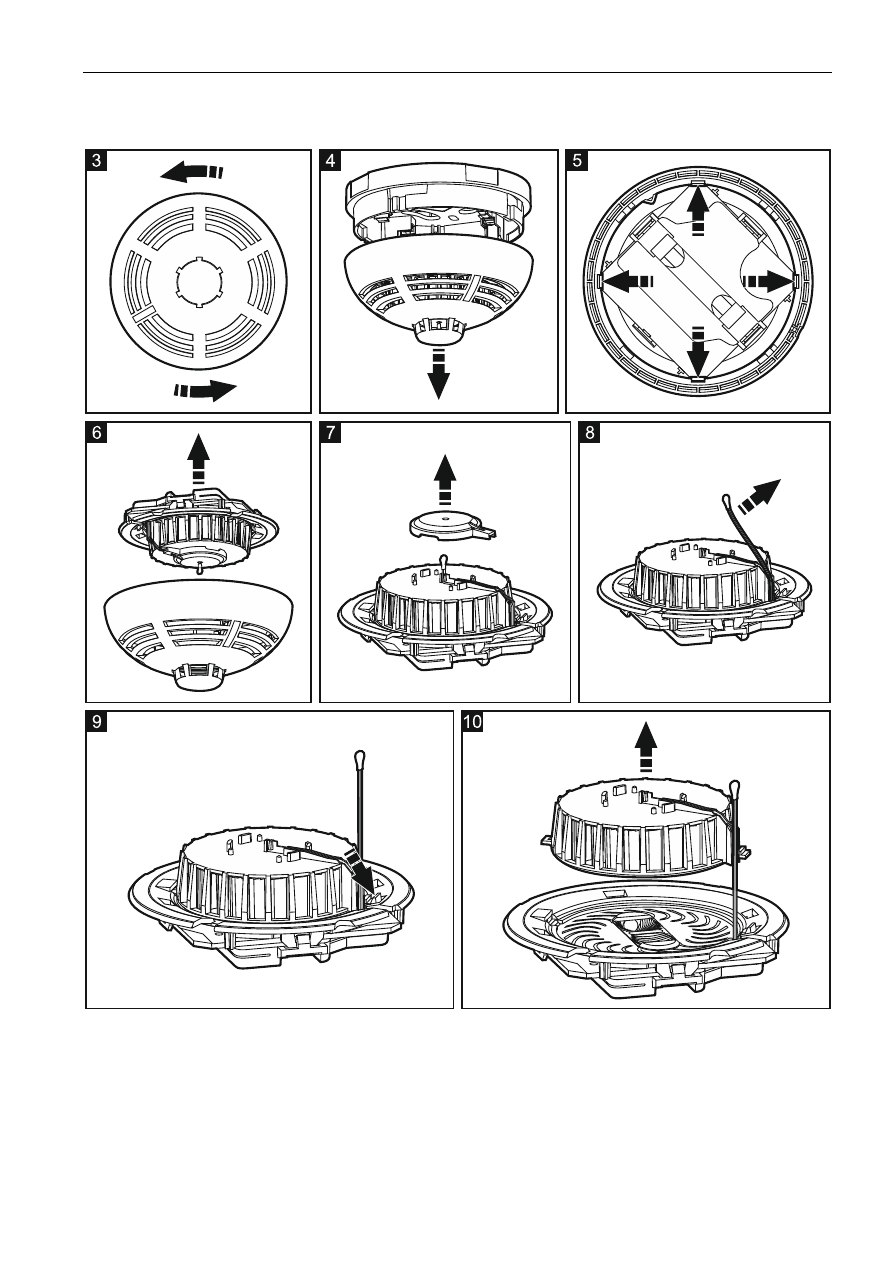 3

4

5

6

7

8

9

10