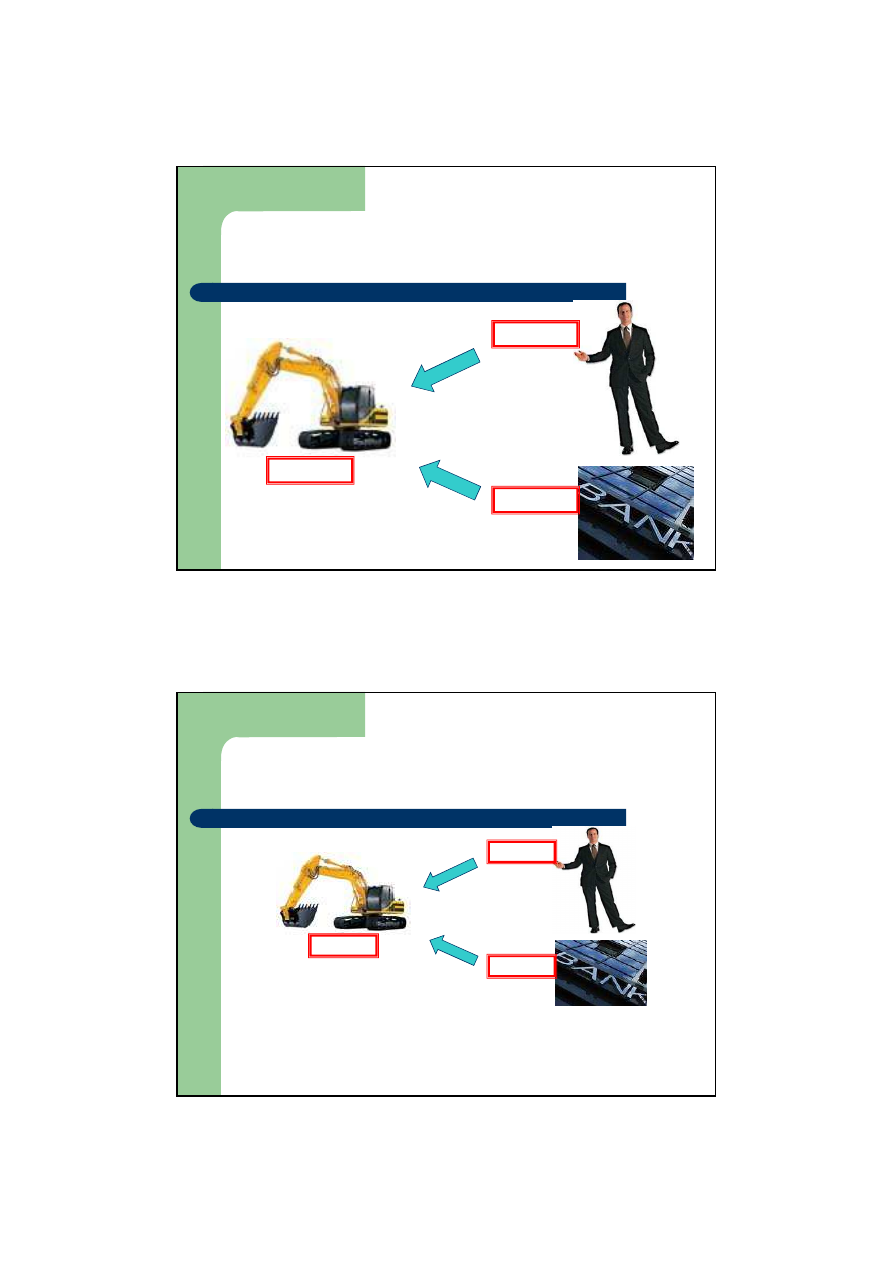 BANK

BANK