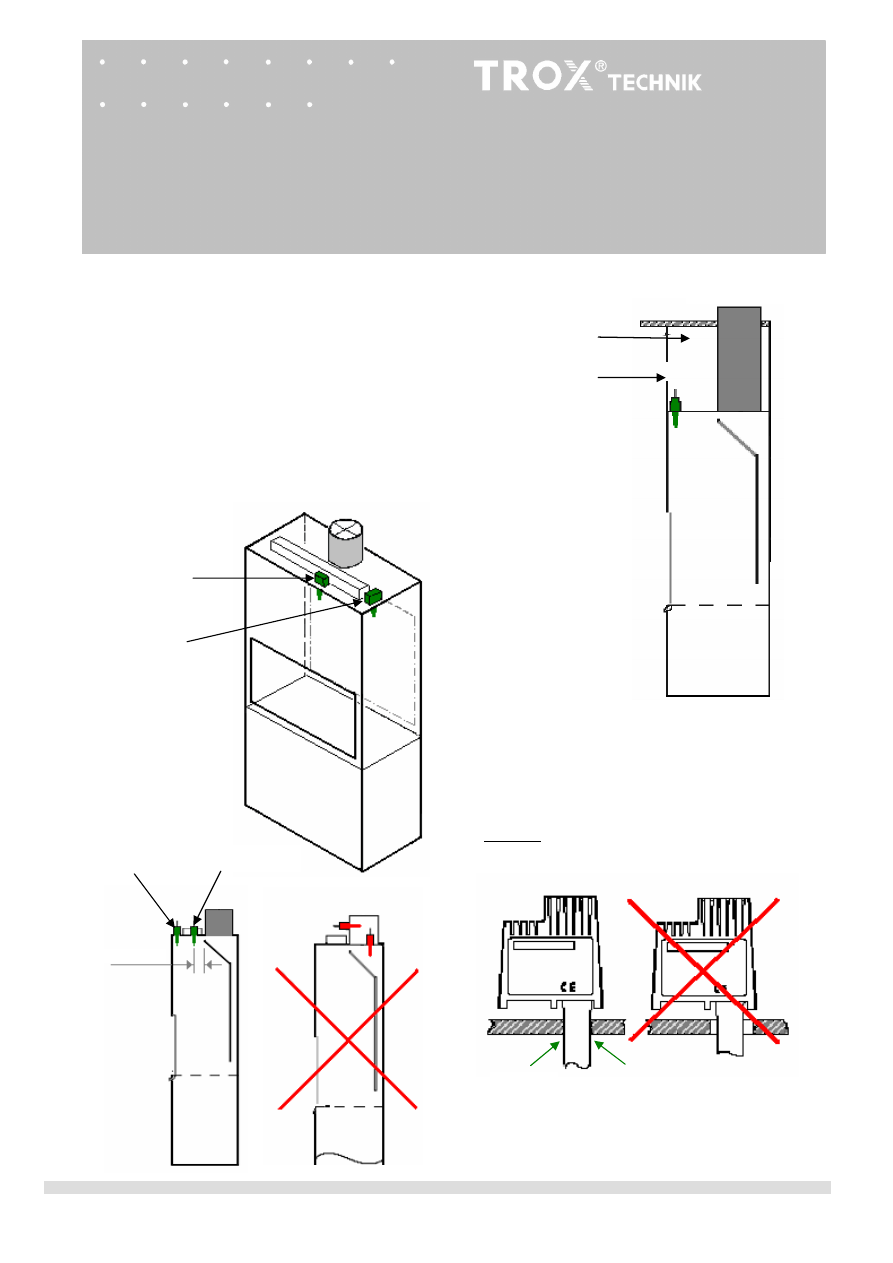 TROX® TECHNIK

CE