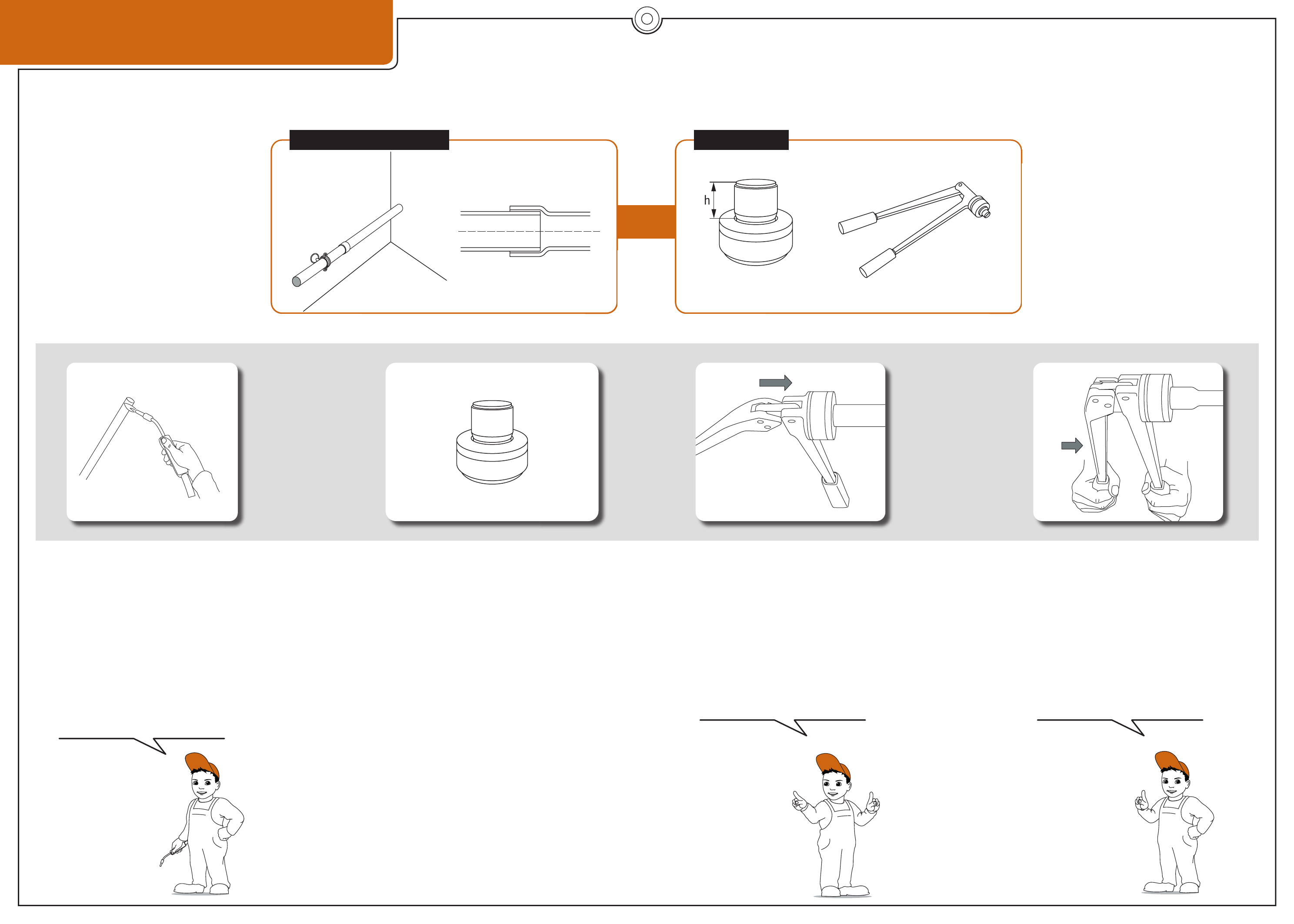 h