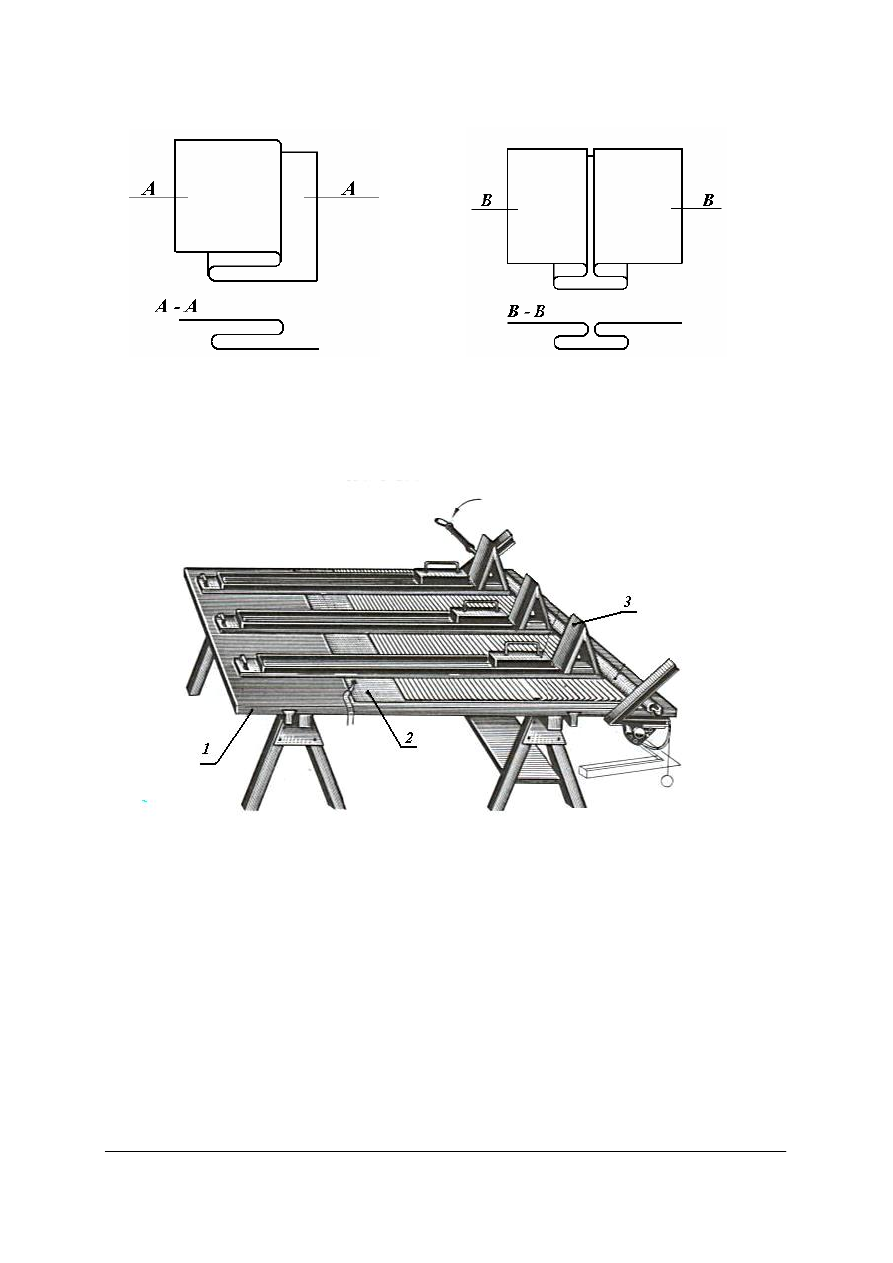 A

A

A - A

B

B

B - B

3

1

2