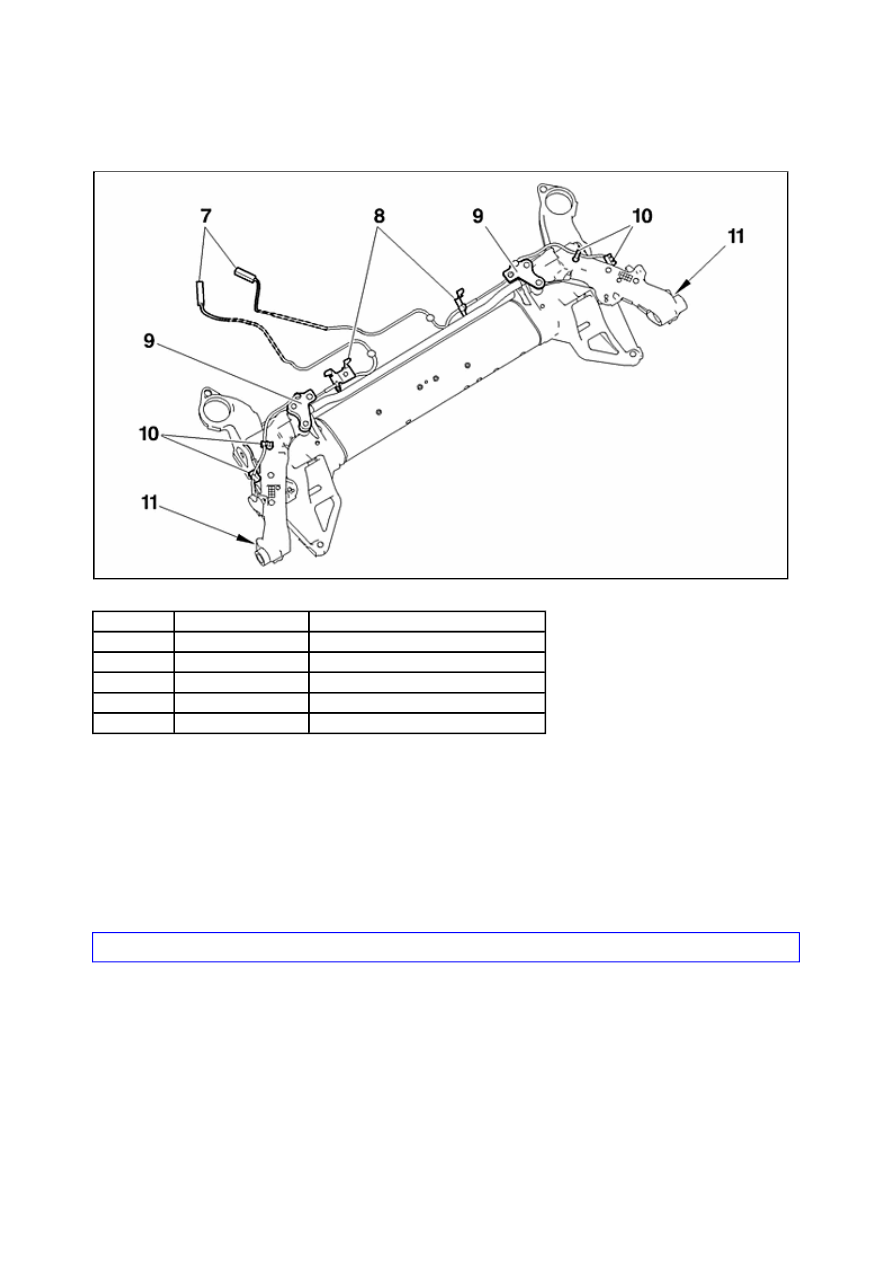 7

8

9

10

11

9

10

11