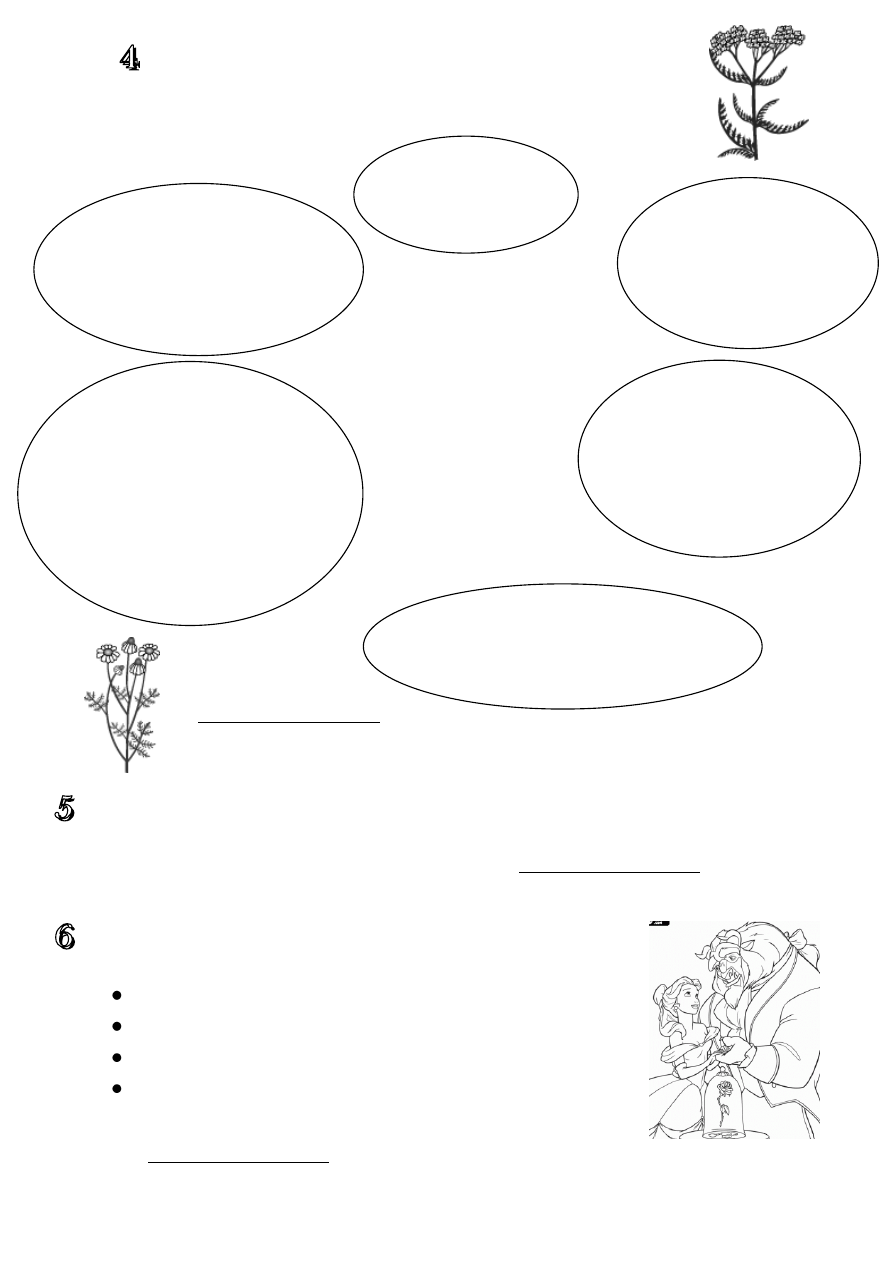 4

5

6