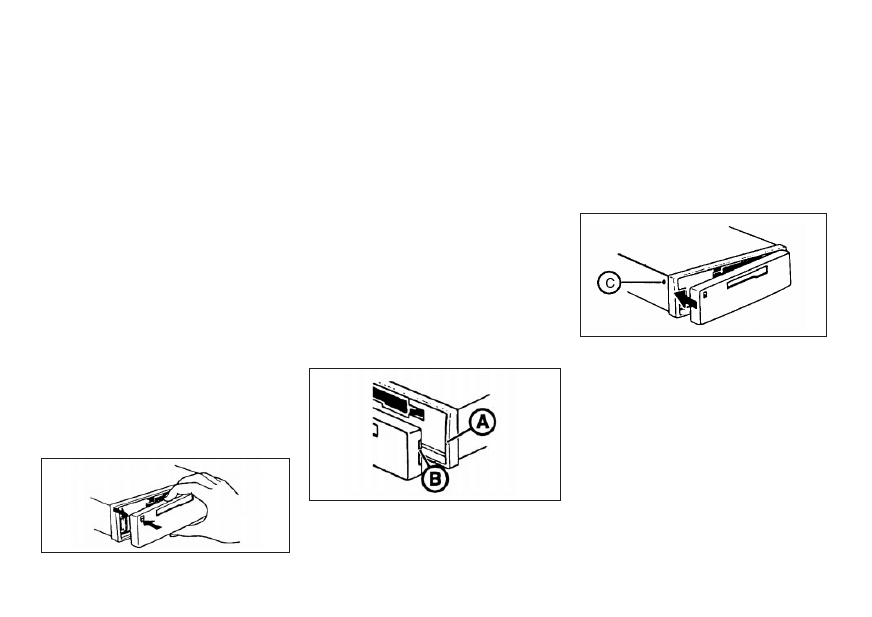 C

A

B