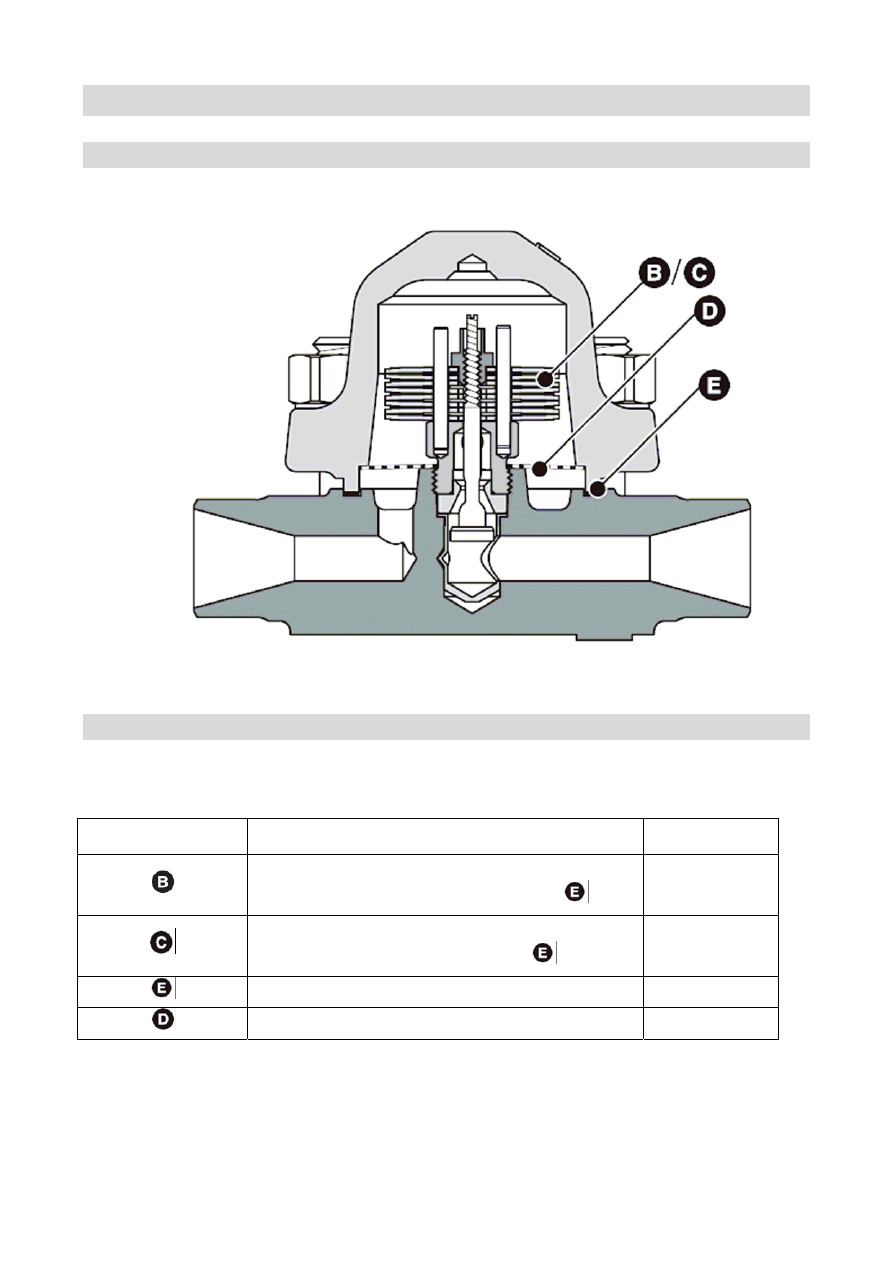 B / C
D
E

|  |  |  |
|---|---|---|
| B | E |  |
| C | E |  |
| E |  |  |
| D |  |  |