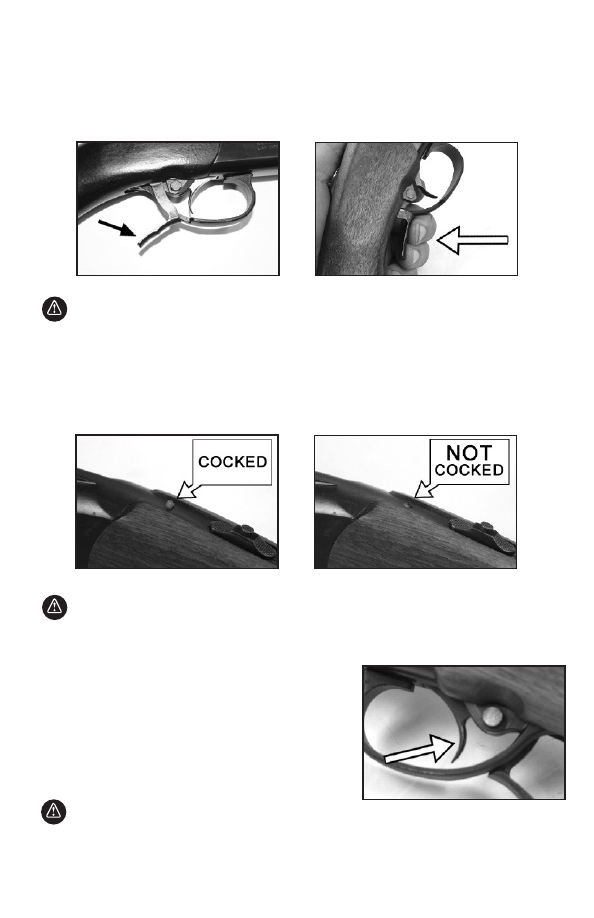 COCKED

NOT COCKED