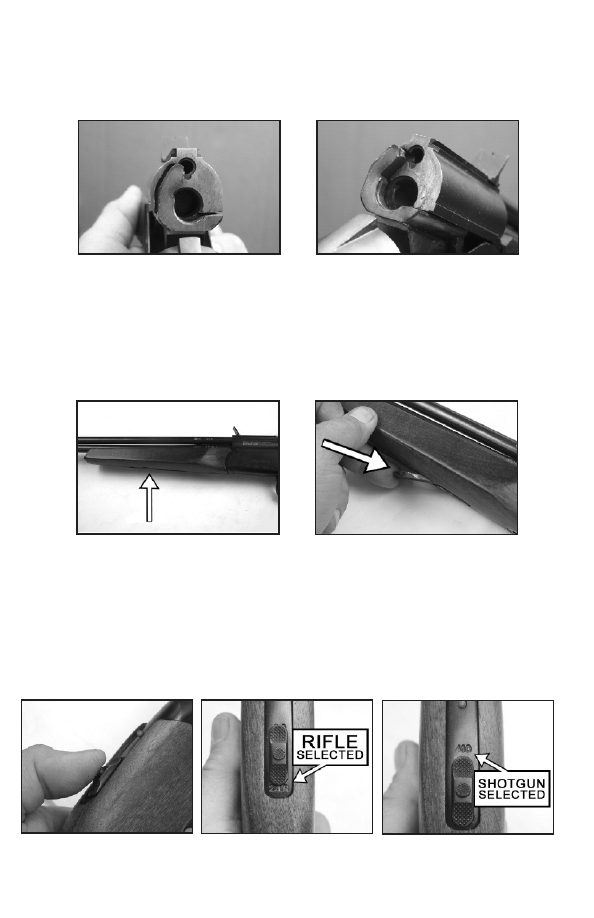 RIFLE SELECTED

SHOTGUN SELECTED