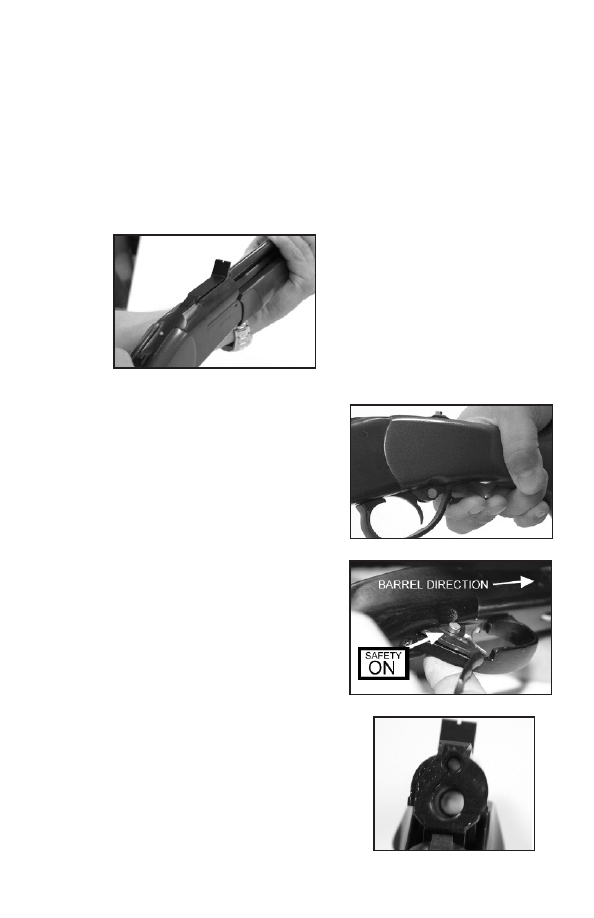 BARREL DIRECTION

SAFETY
ON