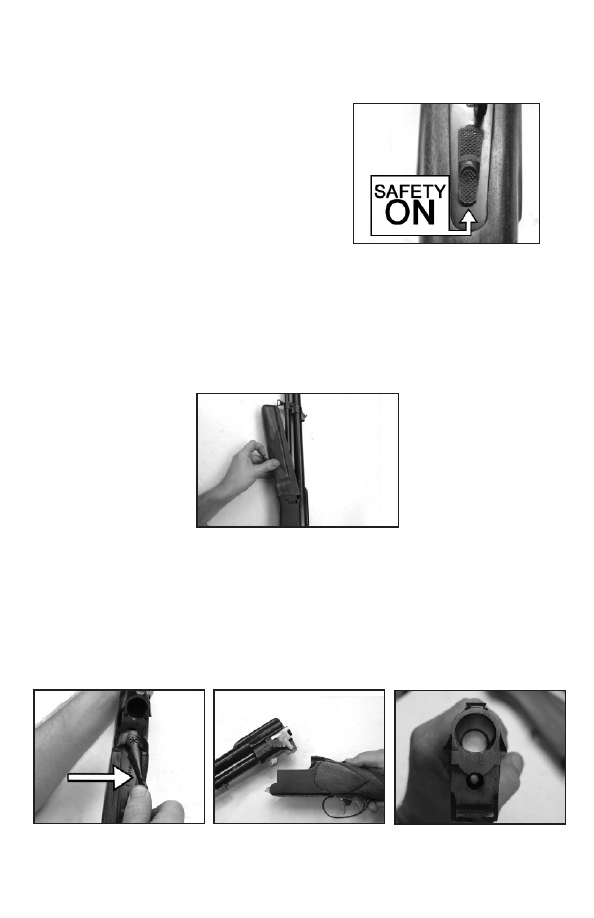 SAFETY
ON