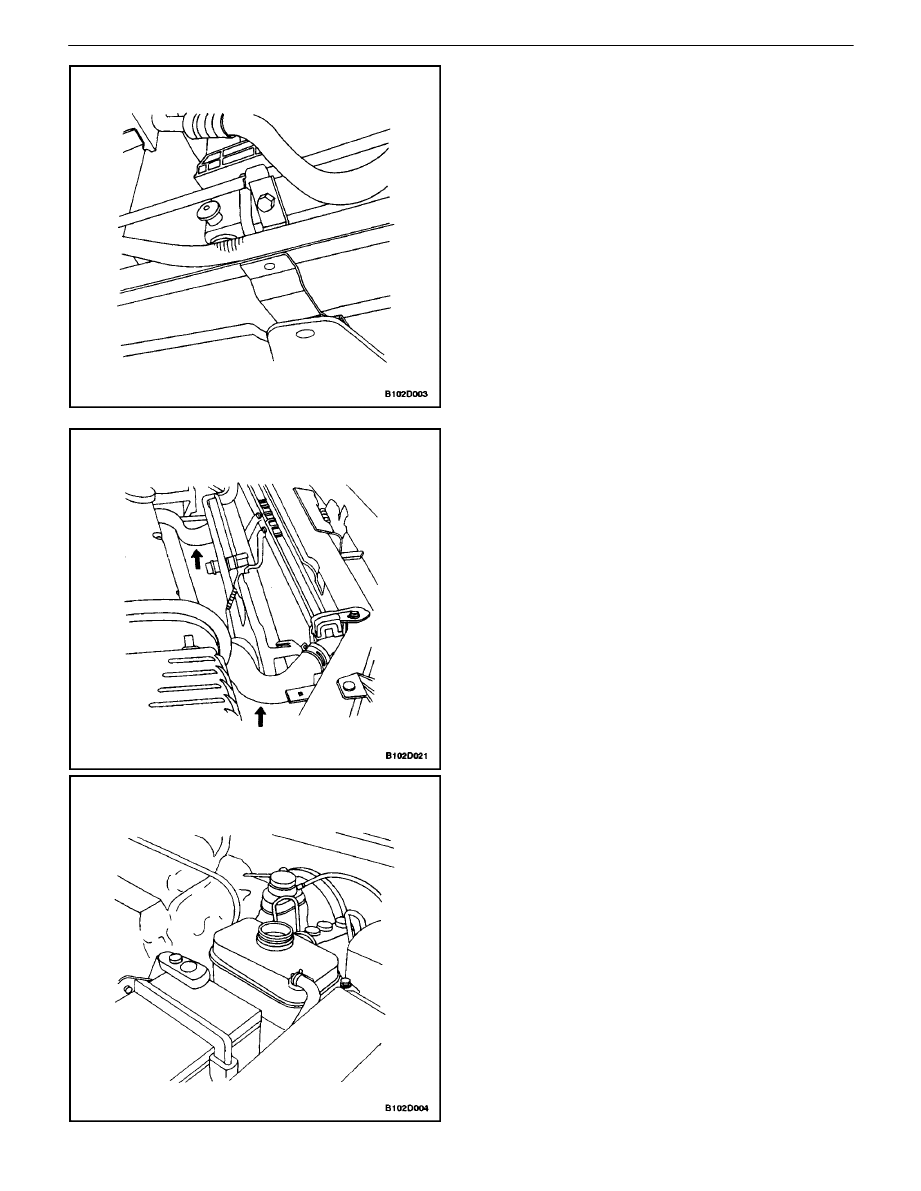 B102D003

B102D021

B102D004