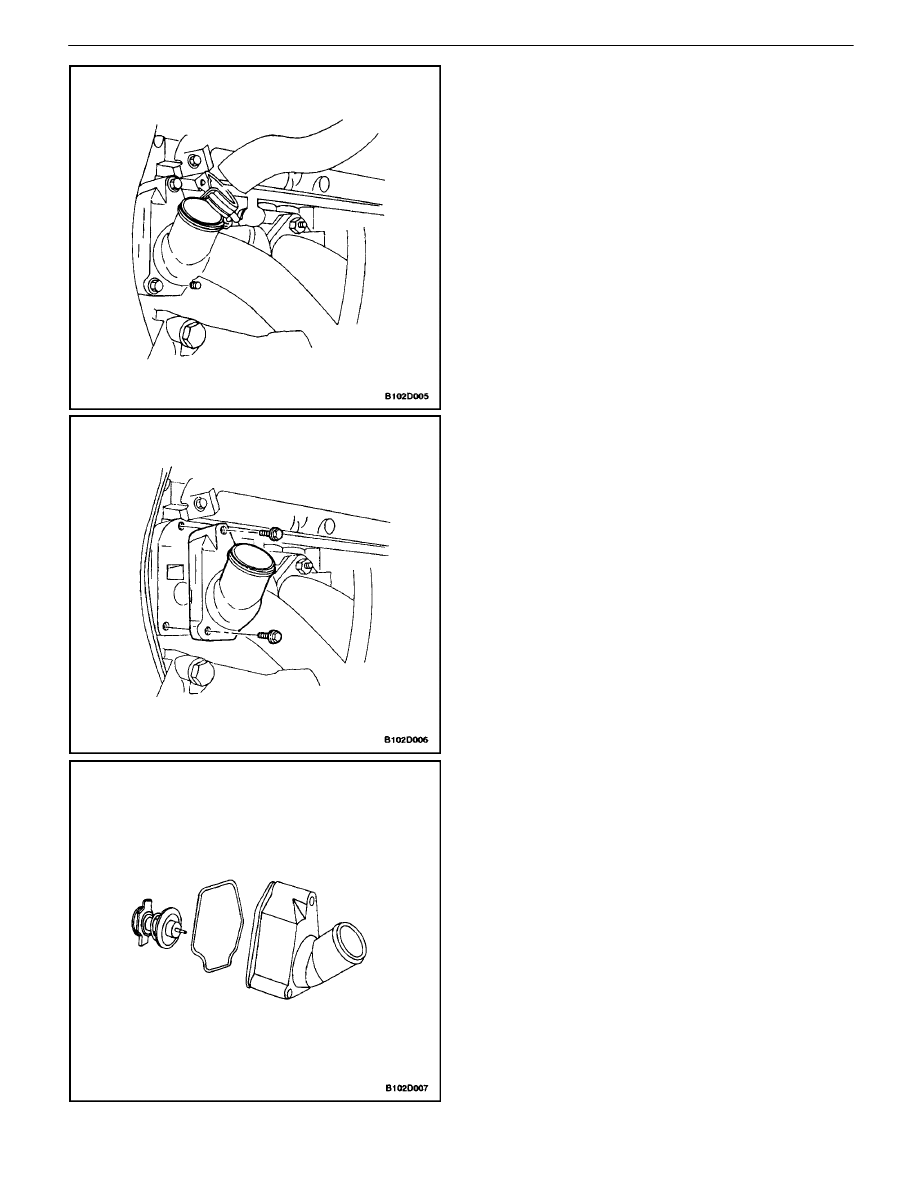 B102D005

B102D006

B102D007