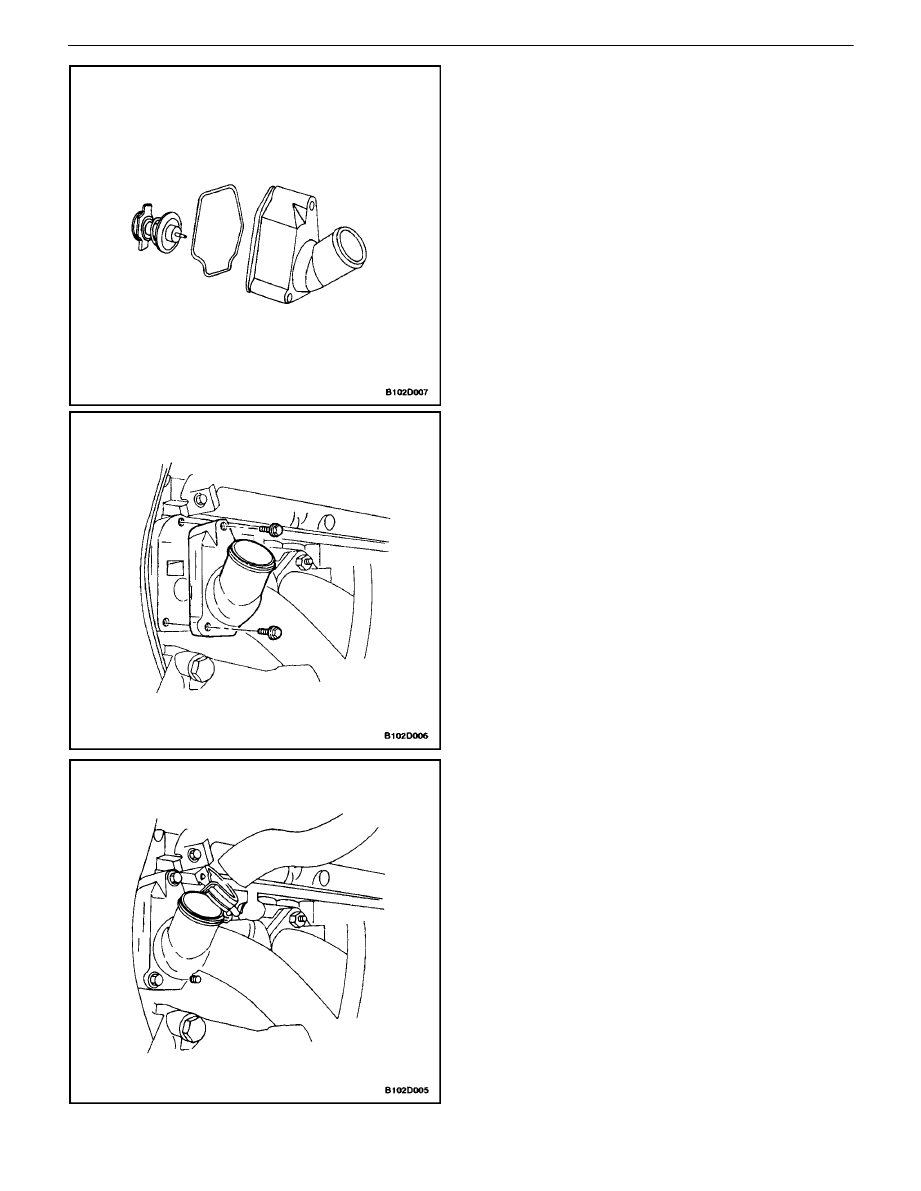 B102D007

B102D006

B102D005