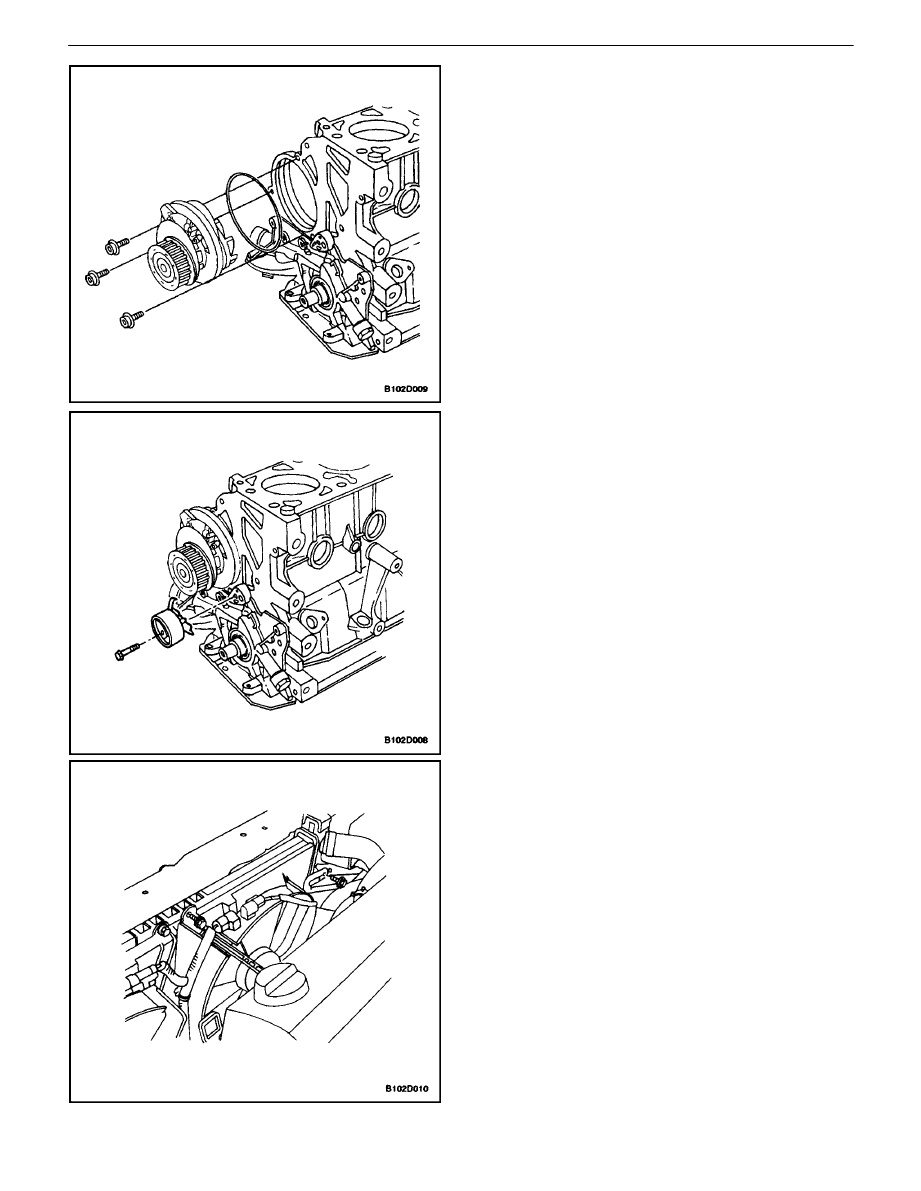 B102D009

B102D008

B102D010