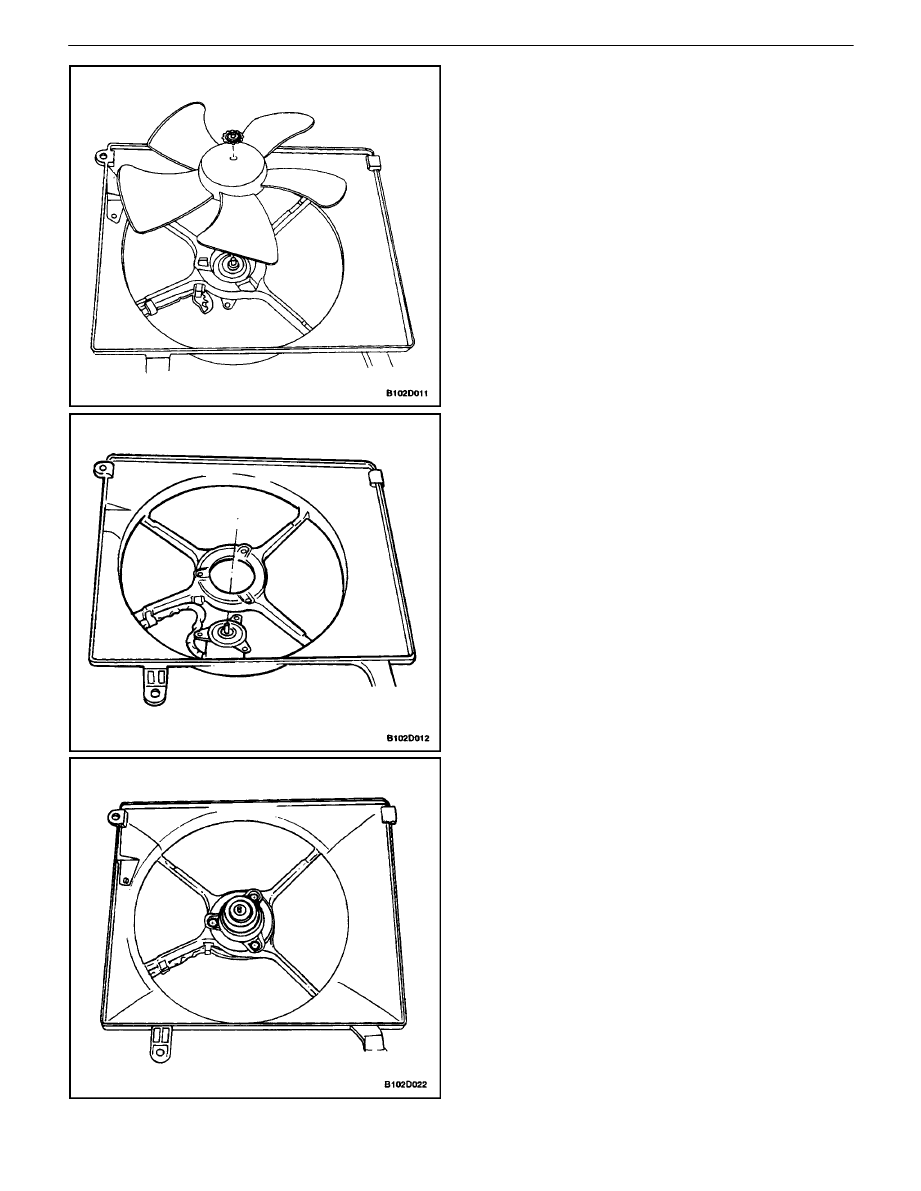 B102D011

B102D012

B102D022