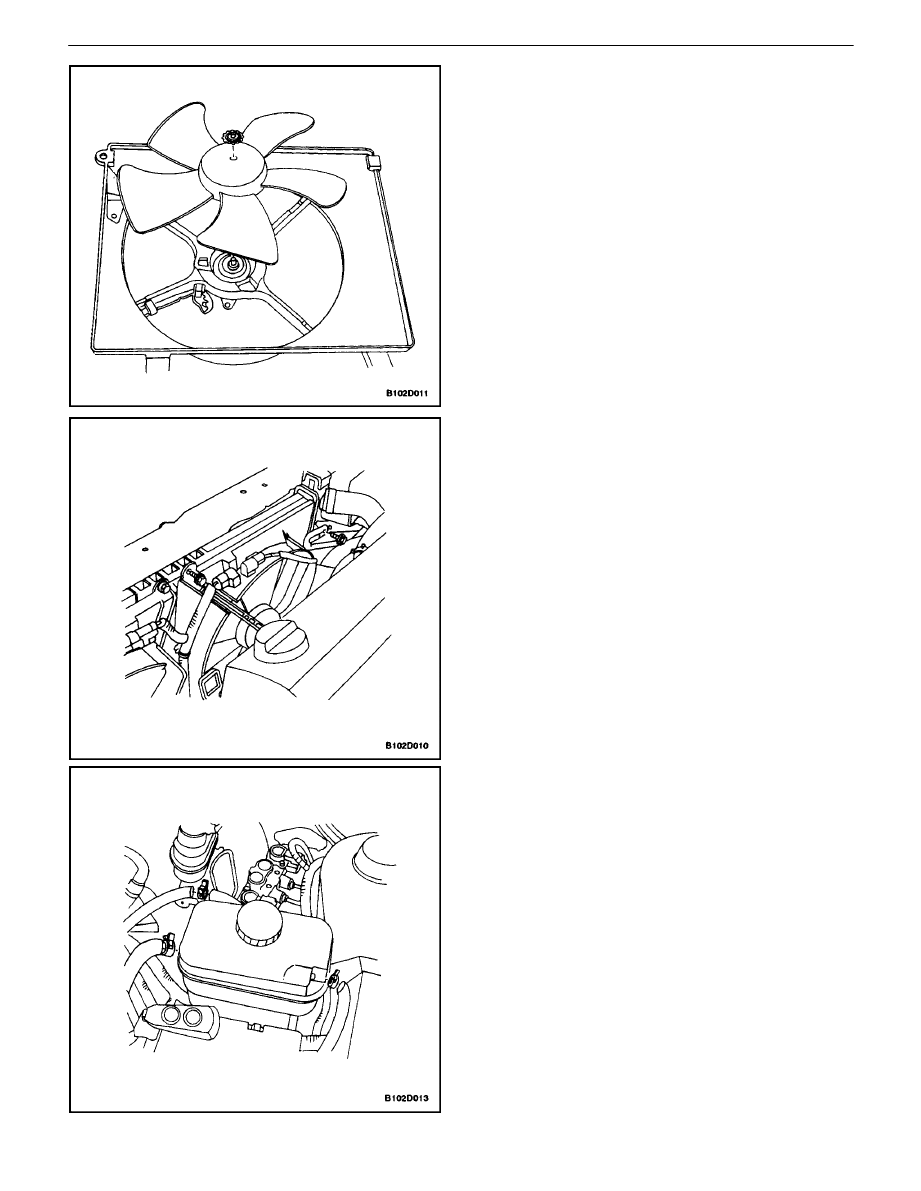 B102D011

B102D010

B102D013