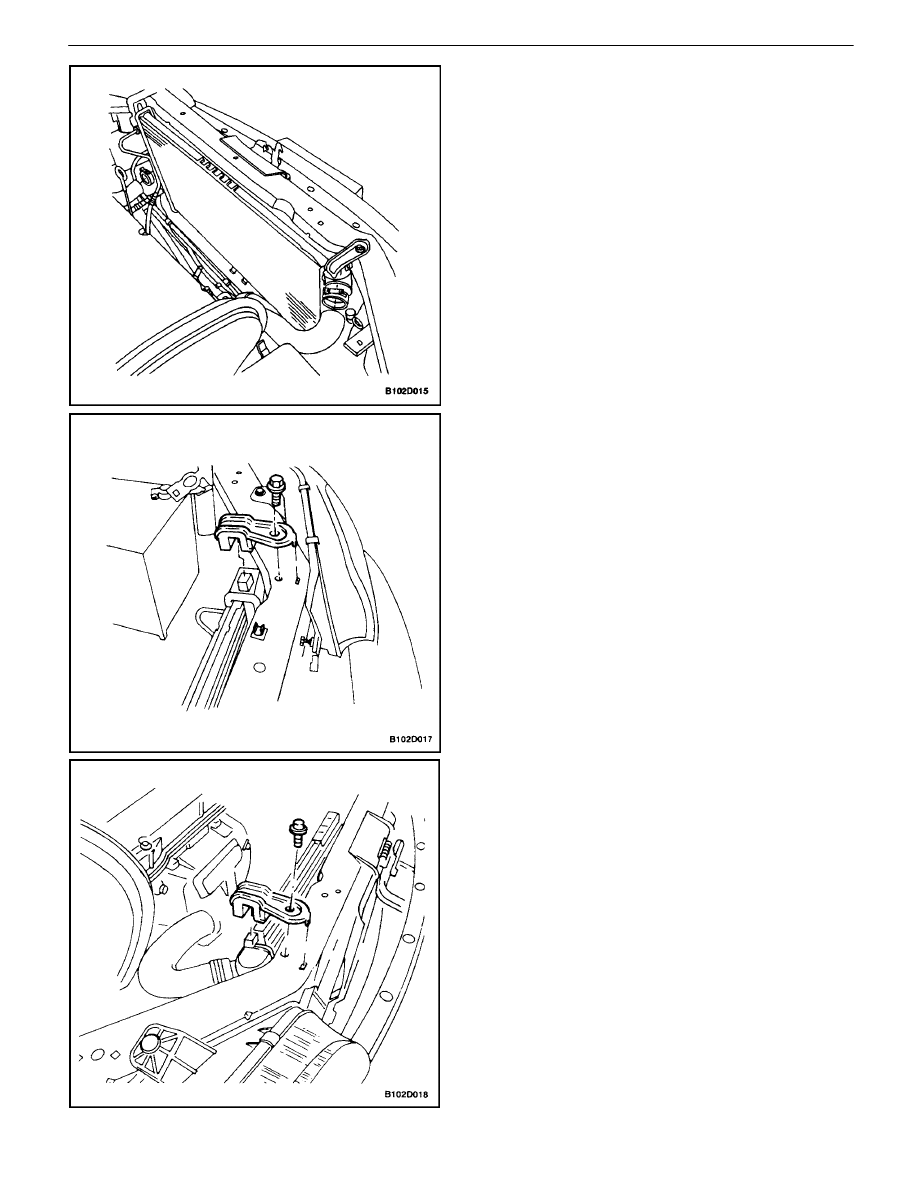 B102D015

B102D017

B102D018