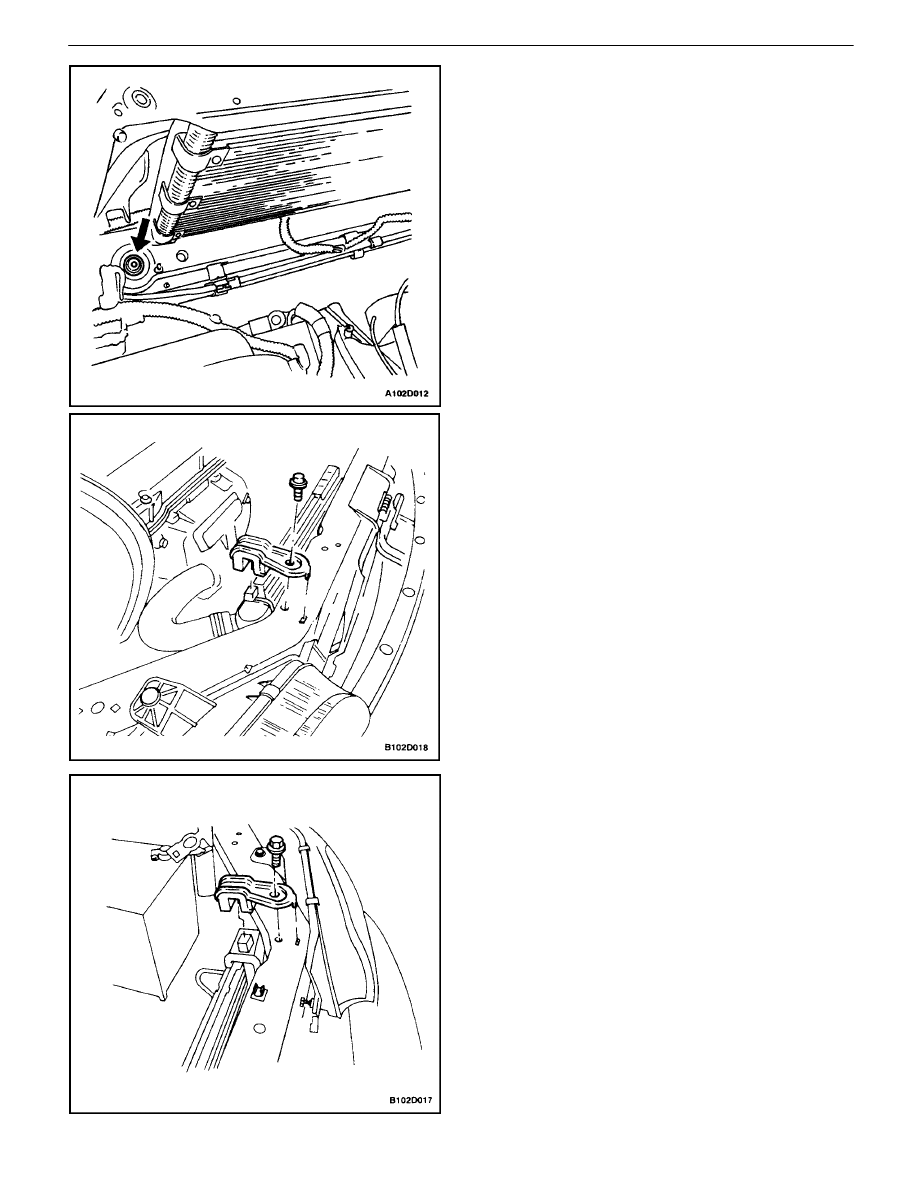 A102D012

B102D018

B102D017