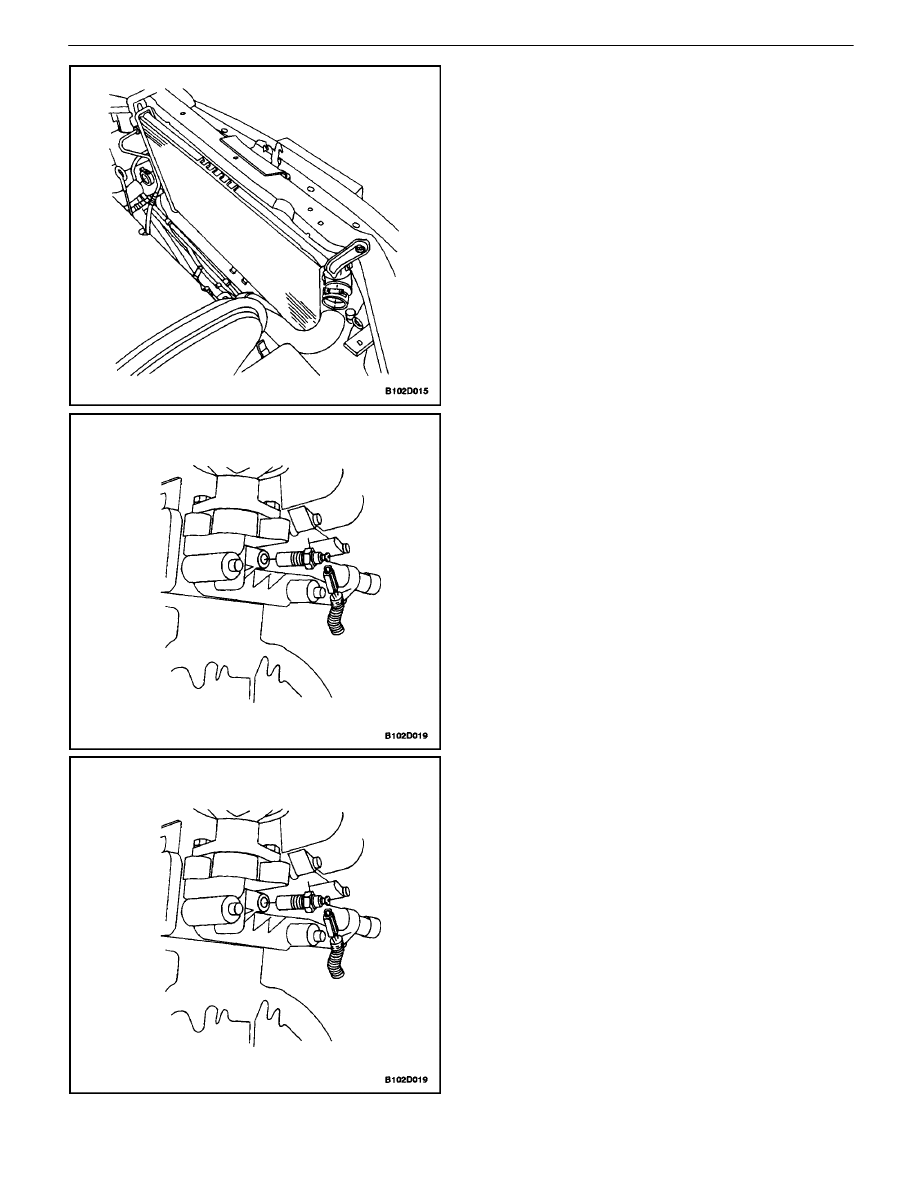 B102D015

B102D019

B102D019