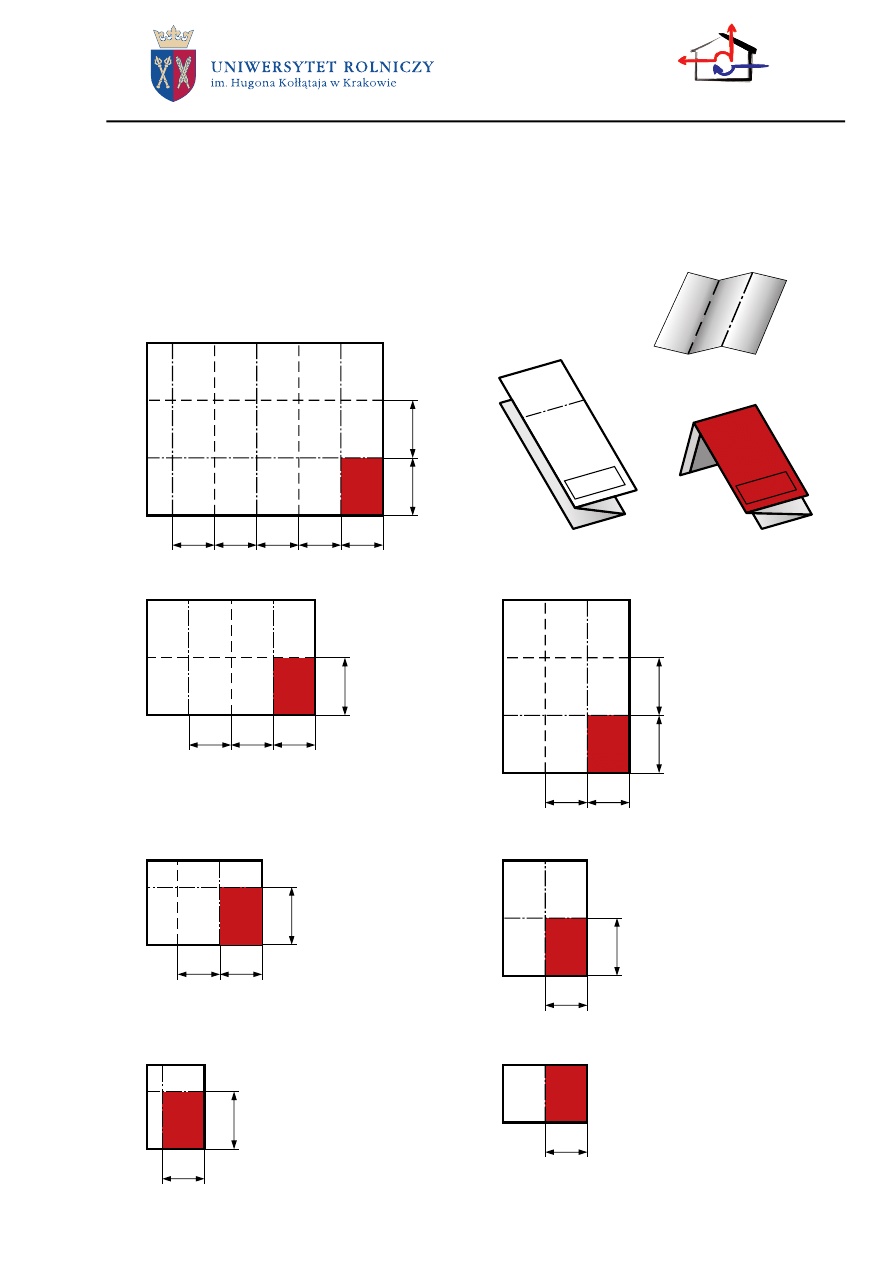 UNIWERSYTET ROLNICZY
im. Hugona Kołłątaja w Krakowie