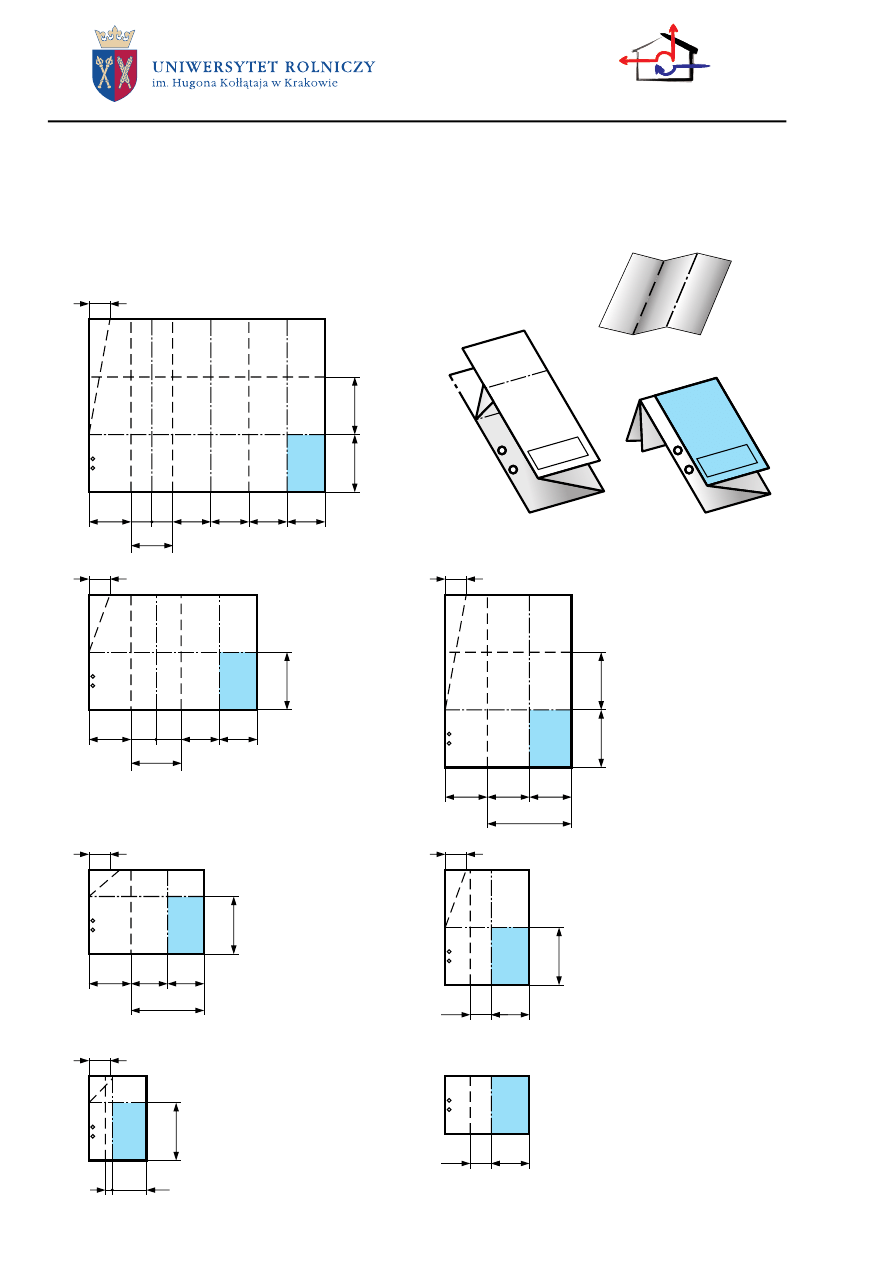 UNIWERSYTET ROLNICZY
im. Hugona Kołłątaja w Krakowie