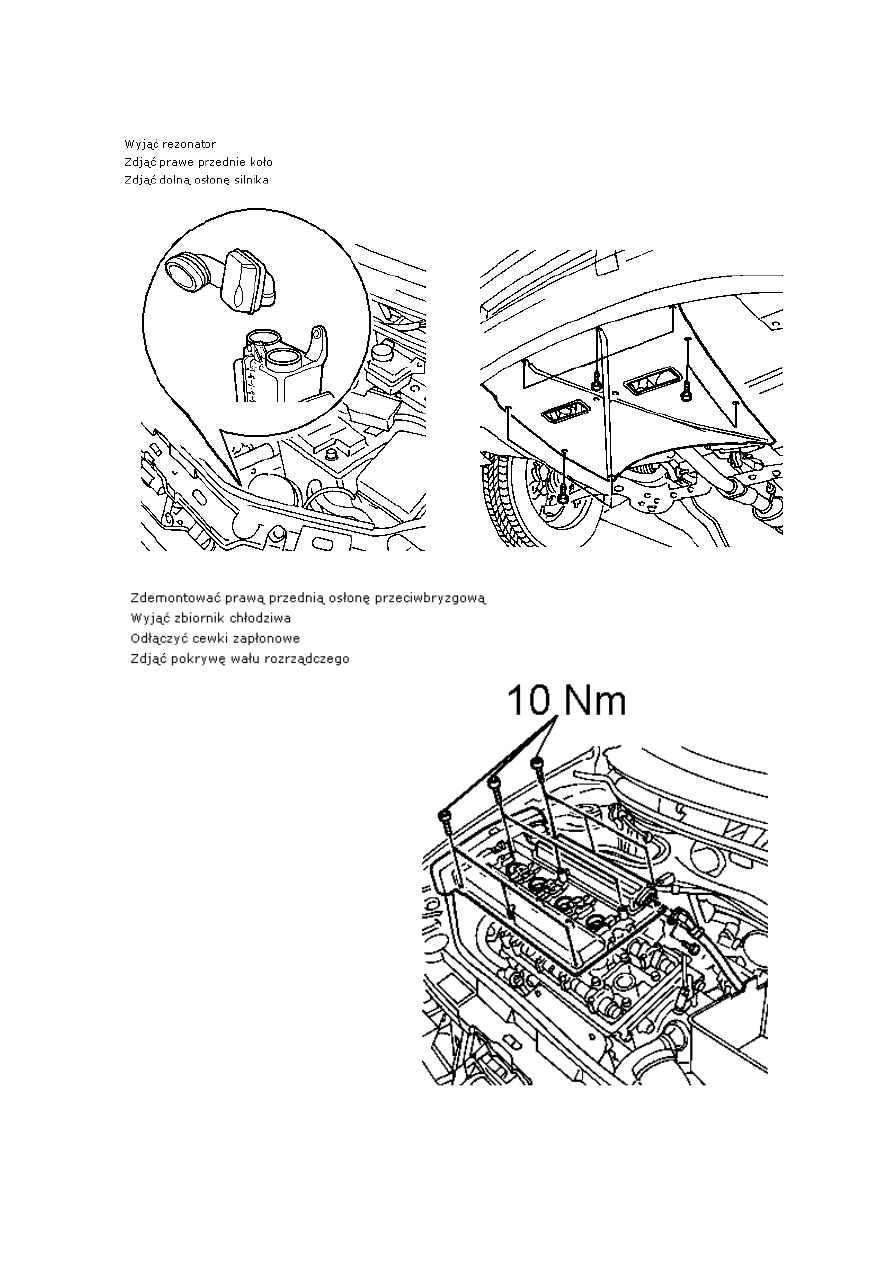 Wyjąć rezonator
Zdjąć prawe przednie koło
Zdjąć dolną osłonę silnika

Zdemontować prawą przednią osłonę przeciwbryzgową
Wyjąć zbiornik chłodziwa
Odłączyć cewki zapłonowe
Zdjąć pokrywę wału rozrządczego

10 Nm