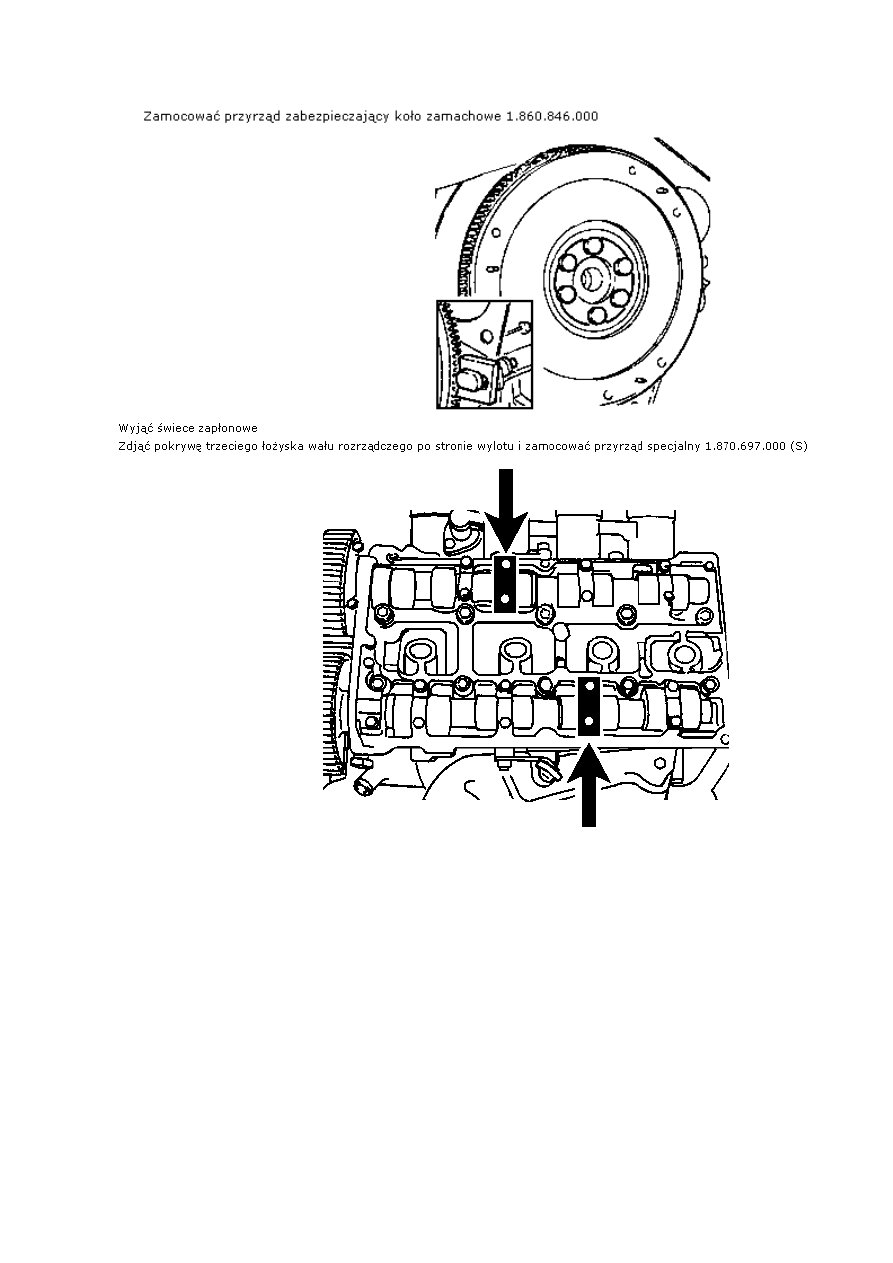 Zamocować przyrząd zabezpieczający koło zamachowe 1.860.846.000

Wyjąć świece zapłonowe
Zdjąć pokrywę trzeciego łożyska wału rozrządczego po stronie wylotu i zamocować przyrząd specjalny 1.870.697.000 (S)