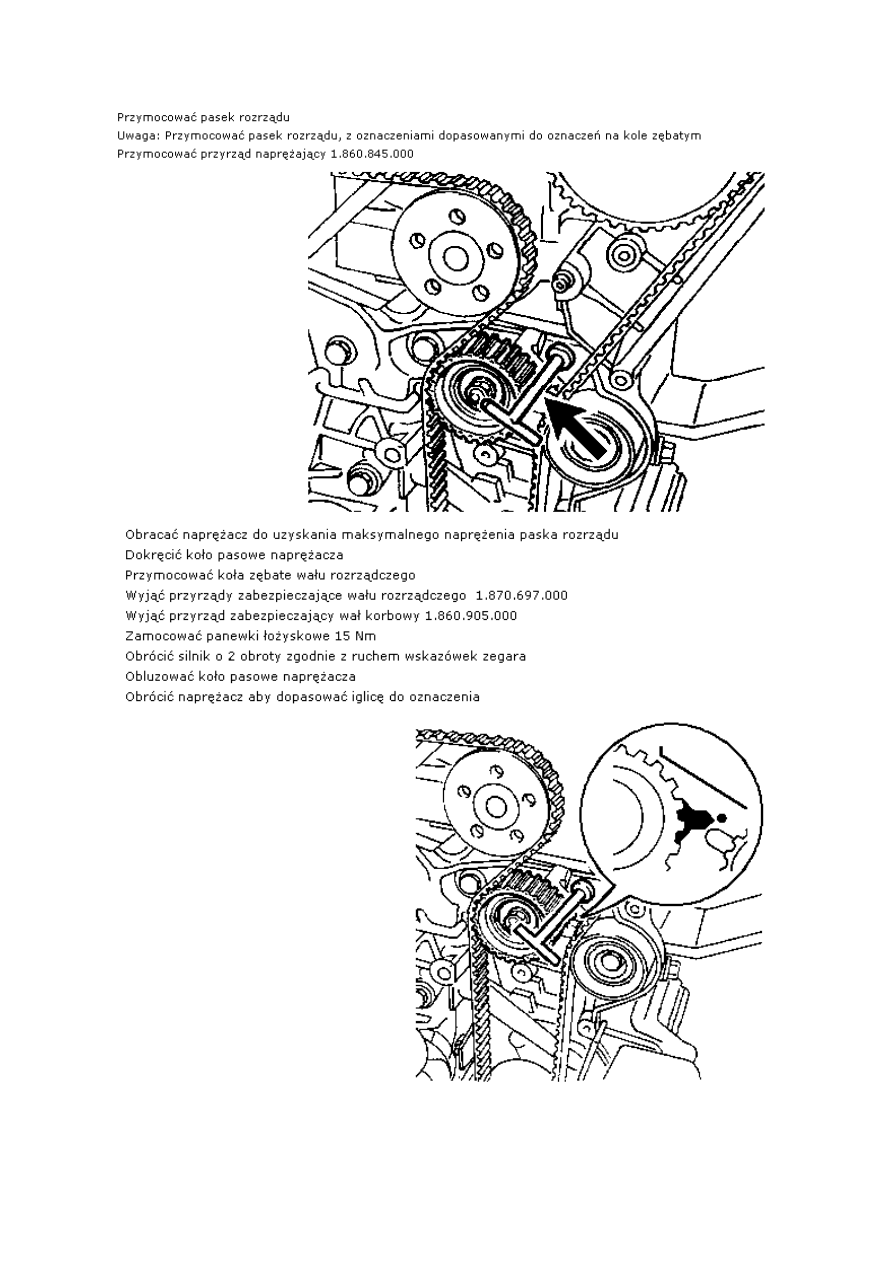 Przymocować pasek rozrządu
Uwaga: Przymocować pasek rozrządu, z oznaczeniami dopasowanymi do oznaczeń na kole zębatym
Przymocować przyrząd naprężający 1.860.845.000

Obracać naprężacz do uzyskania maksymalnego naprężenia paska rozrządu
Dokręcić koło pasowe naprężacza
Przymocować koła zębate wału rozrządczego
Wyjąć przyrządy zabezpieczające wału rozrządczego 1.870.697.000
Wyjąć przyrząd zabezpieczający wał korbowy 1.860.905.000
Zamocować panewki łożyskowe 15 Nm
Obrócić silnik o 2 obroty zgodnie z ruchem wskazówek zegara
Obluzować koło pasowe naprężacza
Obrócić naprężacz aby dopasować iglicę do oznaczenia