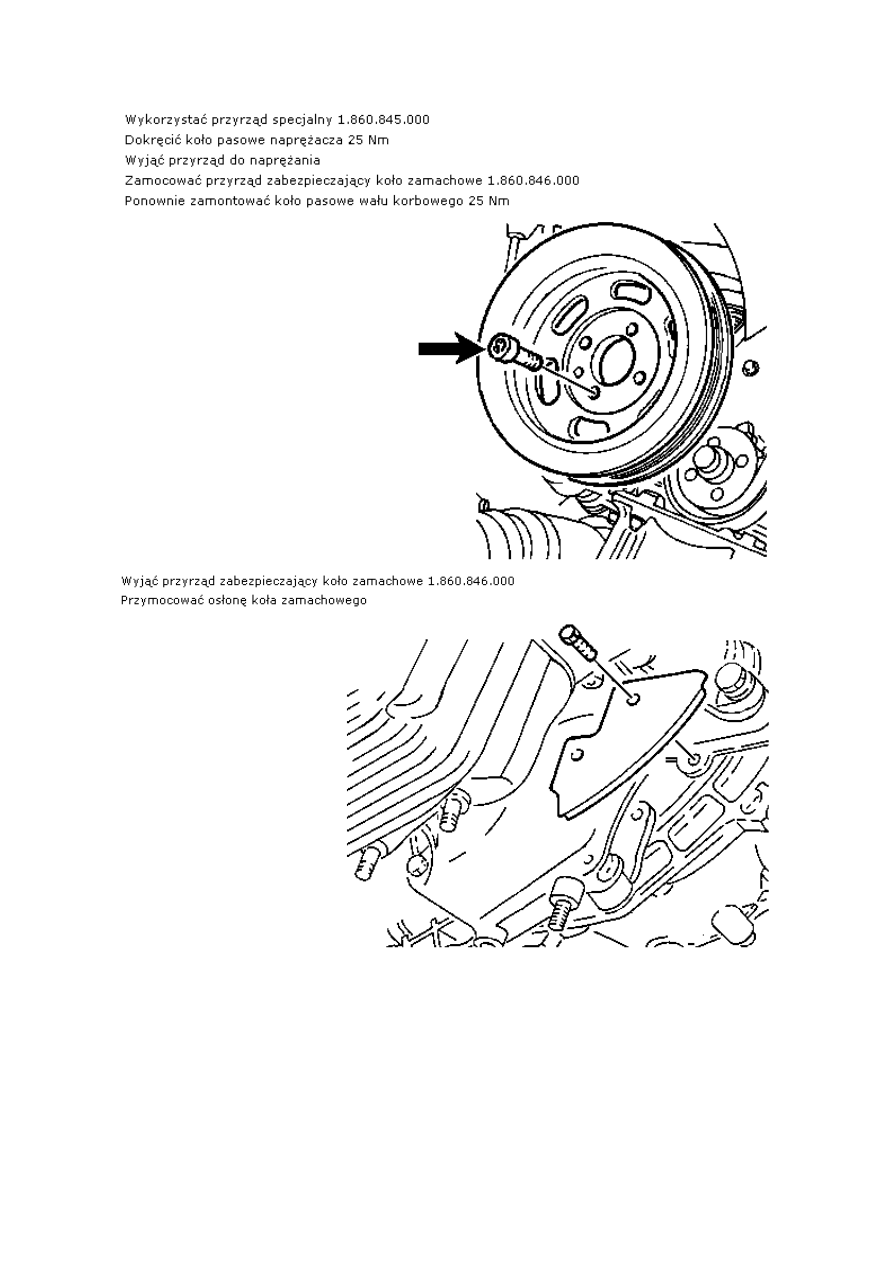 Wykorzystać przyrząd specjalny 1.860.845.000
Dokręcić koło pasowe naprężacza 25 Nm
Wyjąć przyrząd do naprężania
Zamocować przyrząd zabezpieczający koło zamachowe 1.860.846.000
Ponownie zamontować koło pasowe wału korbowego 25 Nm

Wyjąć przyrząd zabezpieczający koło zamachowe 1.860.846.000
Przymocować osłonę koła zamachowego