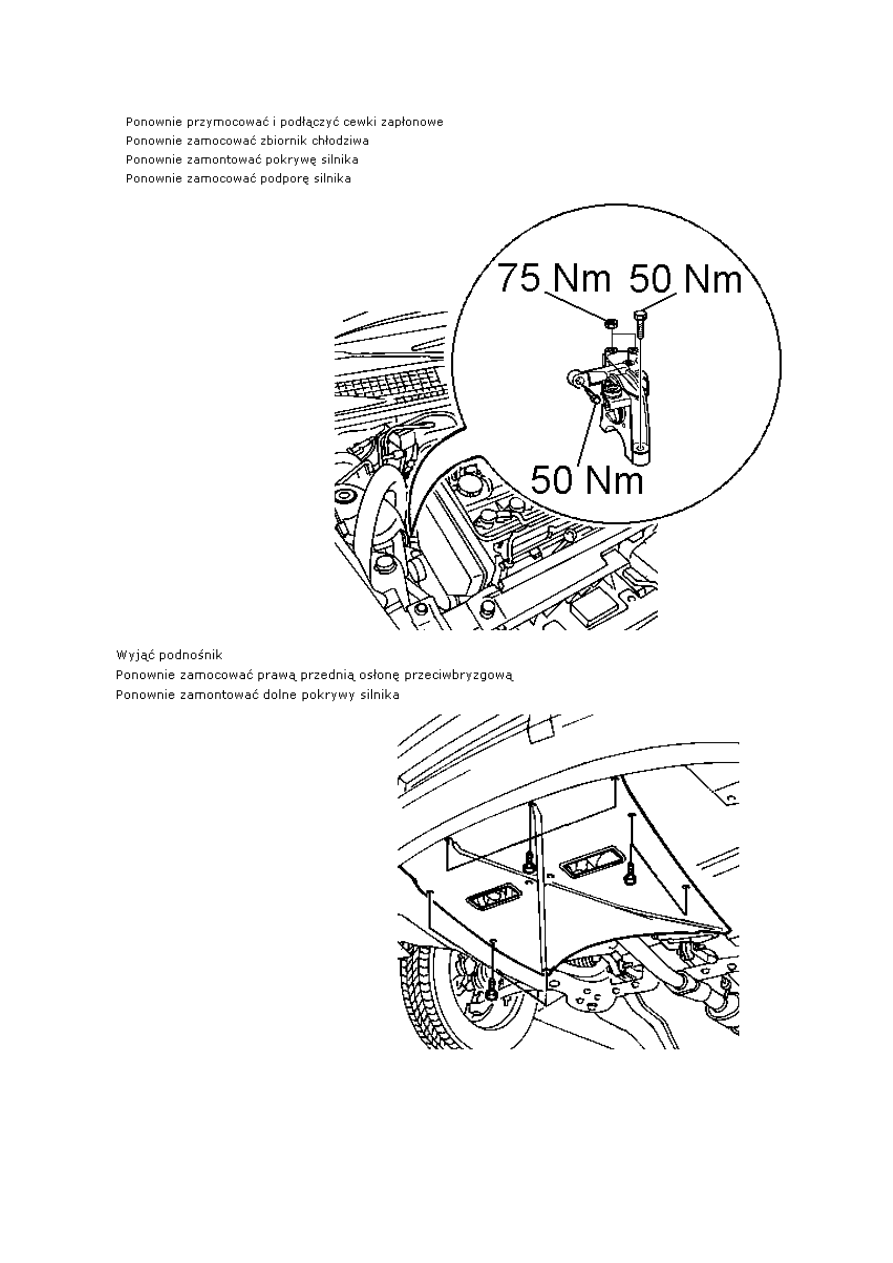 Ponownie przymocować i podłączyć cewki zapłonowe
Ponownie zamocować zbiornik chłodziwa
Ponownie zamontować pokrywę silnika
Ponownie zamocować podporę silnika

75 Nm 50 Nm
50 Nm

Wyjąć podnośnik
Ponownie zamocować prawą przednią osłonę przeciwbryzgową
Ponownie zamontować dolne pokrywy silnika