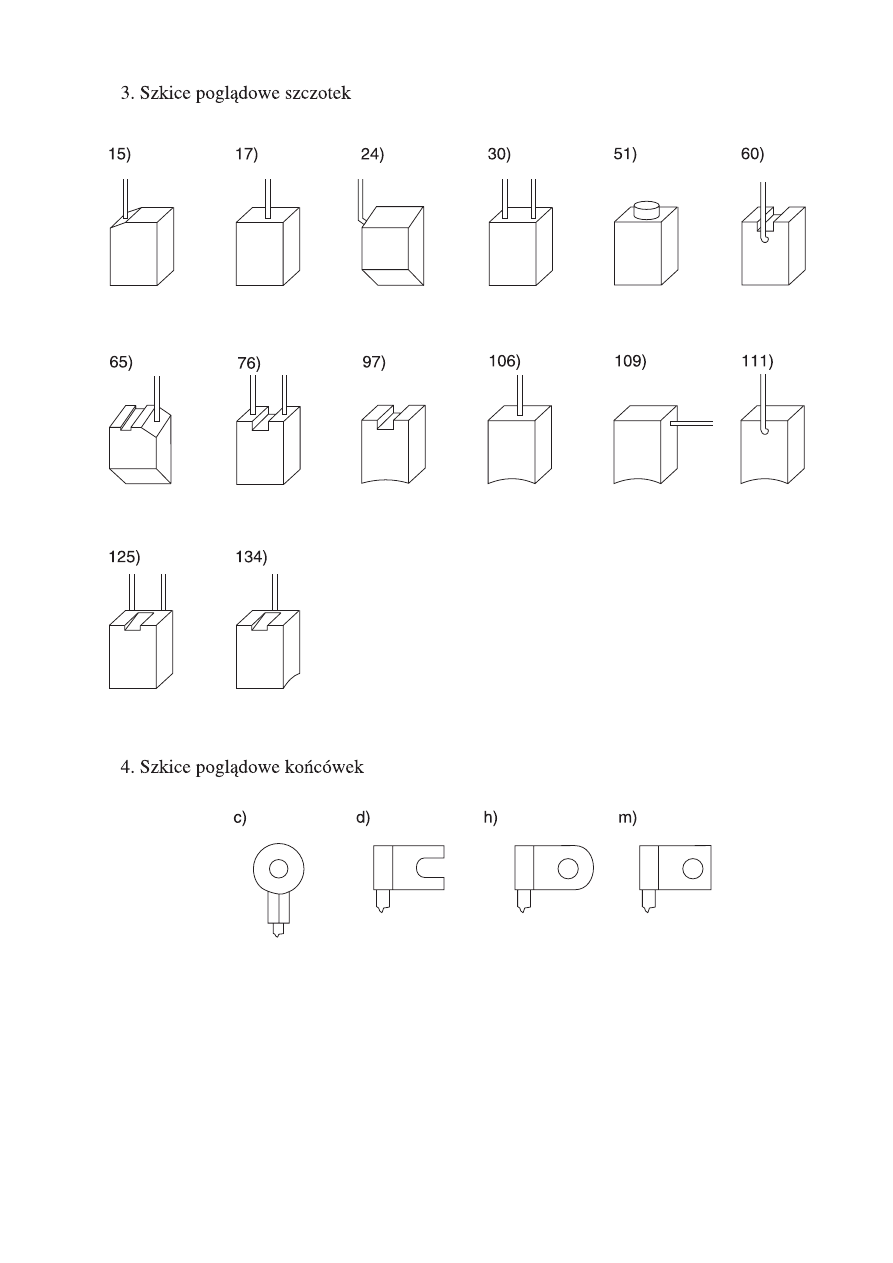 3. Szkice poglądowe szczotek

15)

17)

24)

30)

51)

60)

65)

76)

97)

106)

109)

111)

125)

134)

4. Szkice poglądowe końcówek

c)

d)

h)

m)