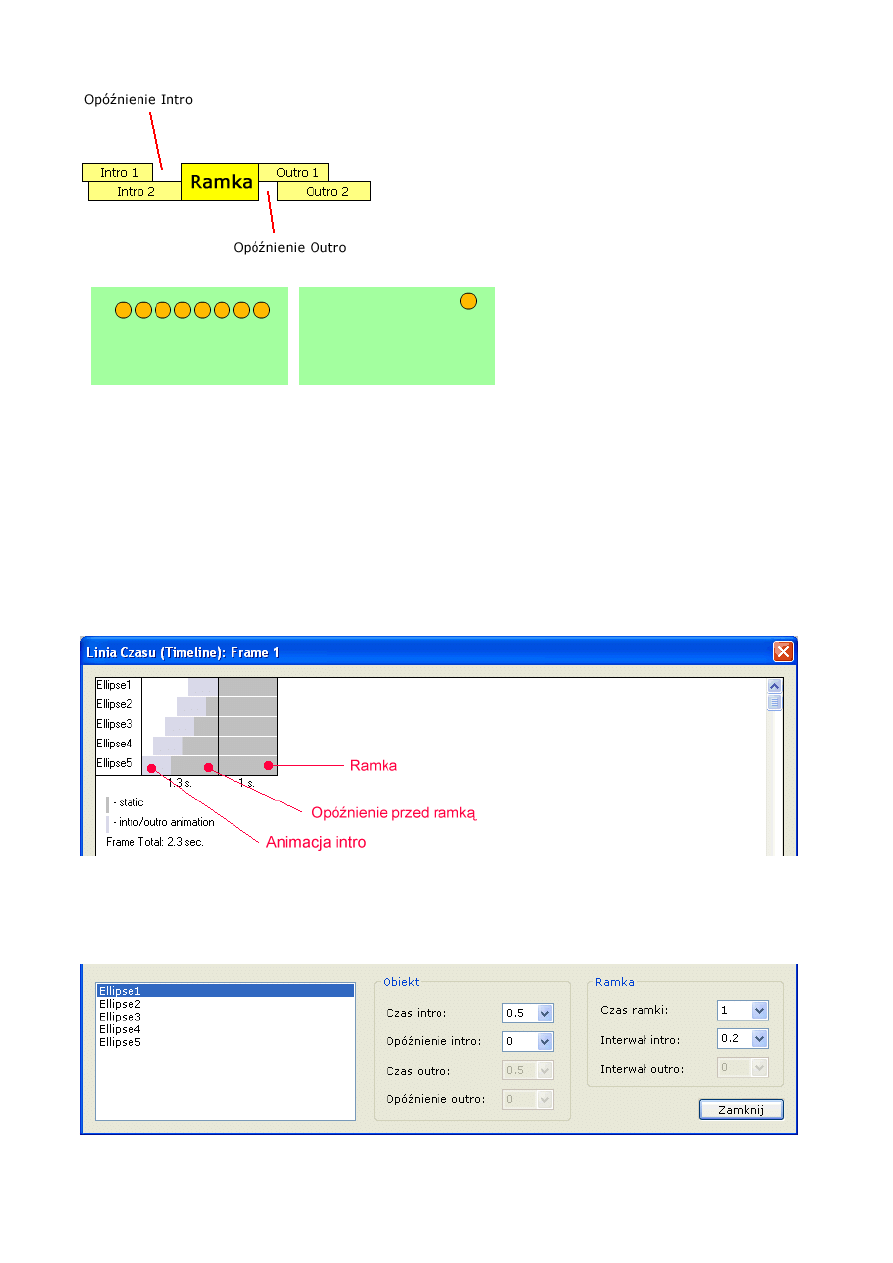 Opóźnienie Intro

Intro 1
Intro 2
Ramka
Outro 1
Outro 2

Opóźnienie Outro

Linia Czasu (Timeline): Frame 1

Ellipse1
Ellipse2
Ellipse3
Ellipse4
Ellipse5

1.3 s.
1 s.

Ramka
Opóźnienie przed ramką
Animacja intro

- static
- intro/outro animation
Frame Total: 2.3 sec.

Ellipse1
Ellipse2
Ellipse3
Ellipse4
Ellipse5

Obiekt
Czas intro: 0.5
Opóźnienie intro: 0
Czas outro: 0.5
Opóźnienie outro: 0

Ramka
Czas ramki: 1
Interwał intro: 0.2
Interwał outro: 0

Zamknij