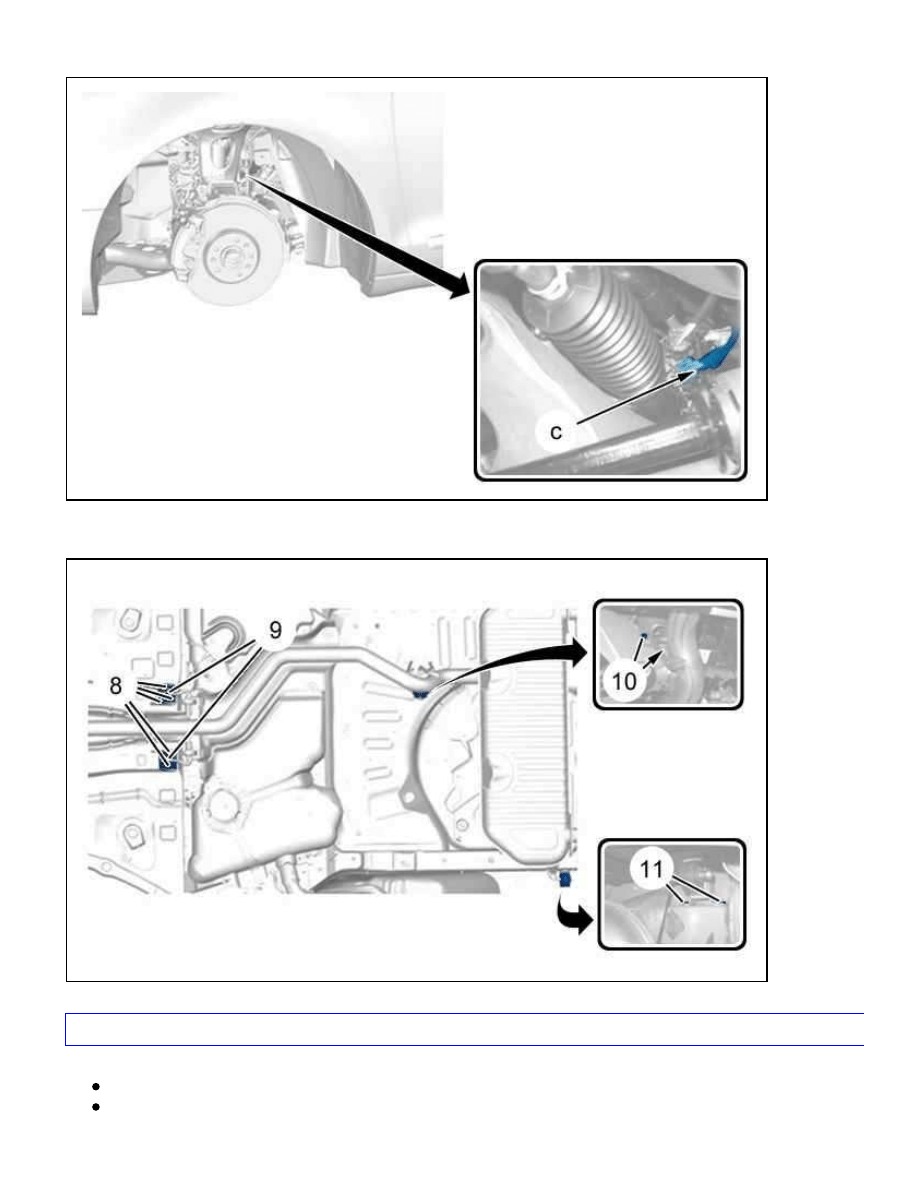 c

9

8

10

11