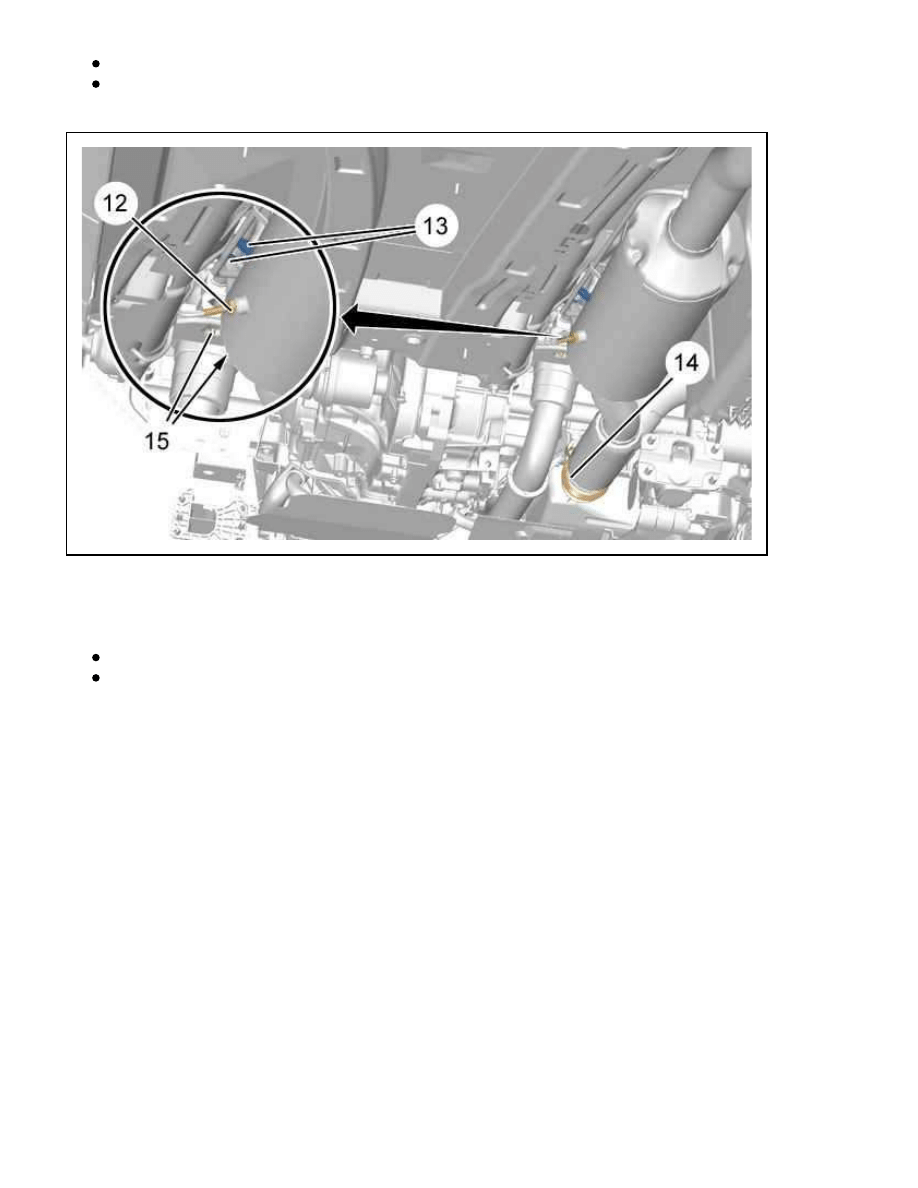 12

13

14

15