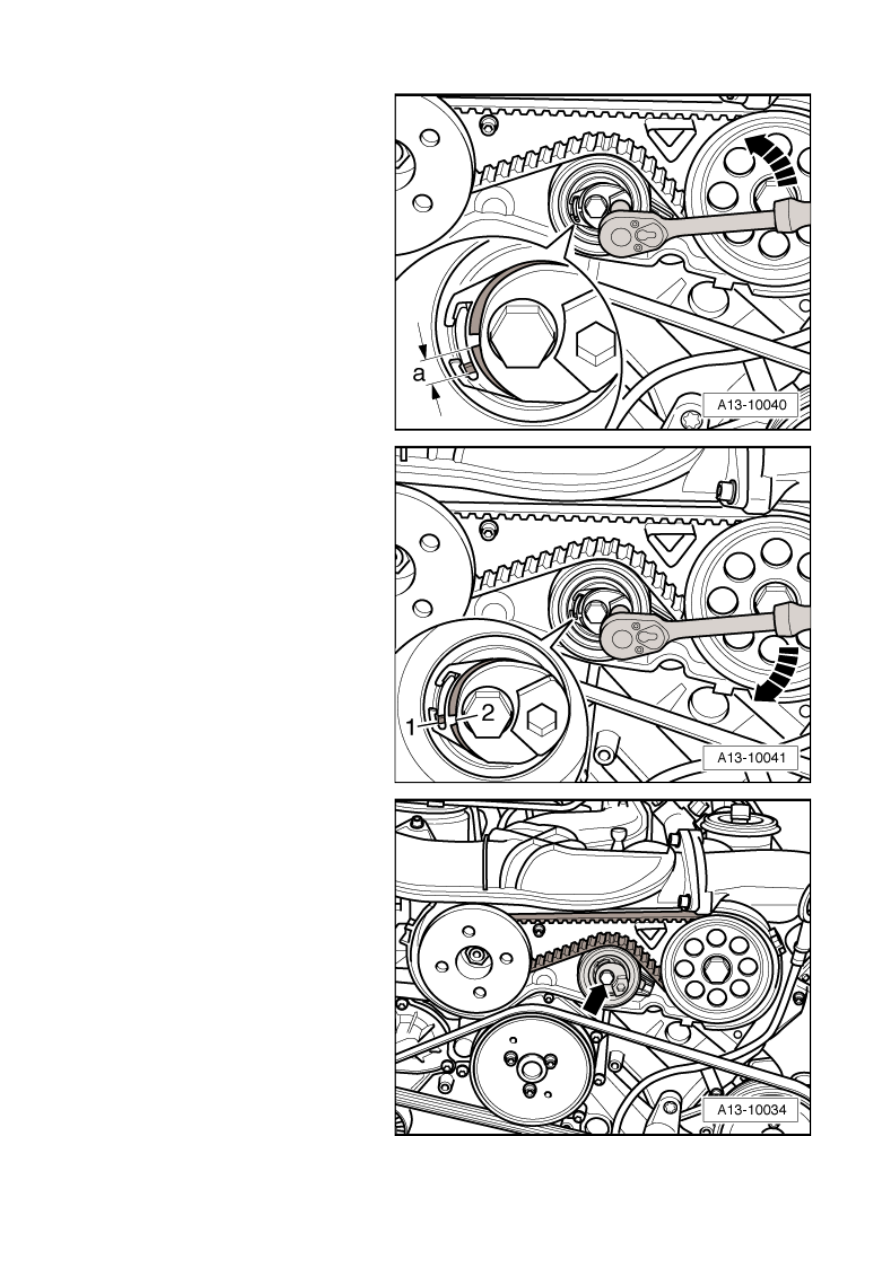 a

A13-10040

1

2

A13-10041

A13-10034