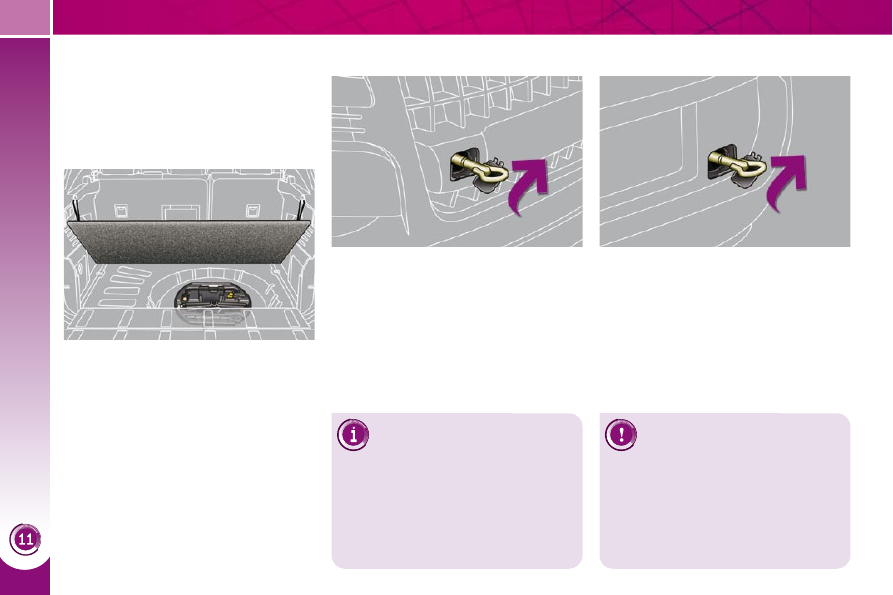 11