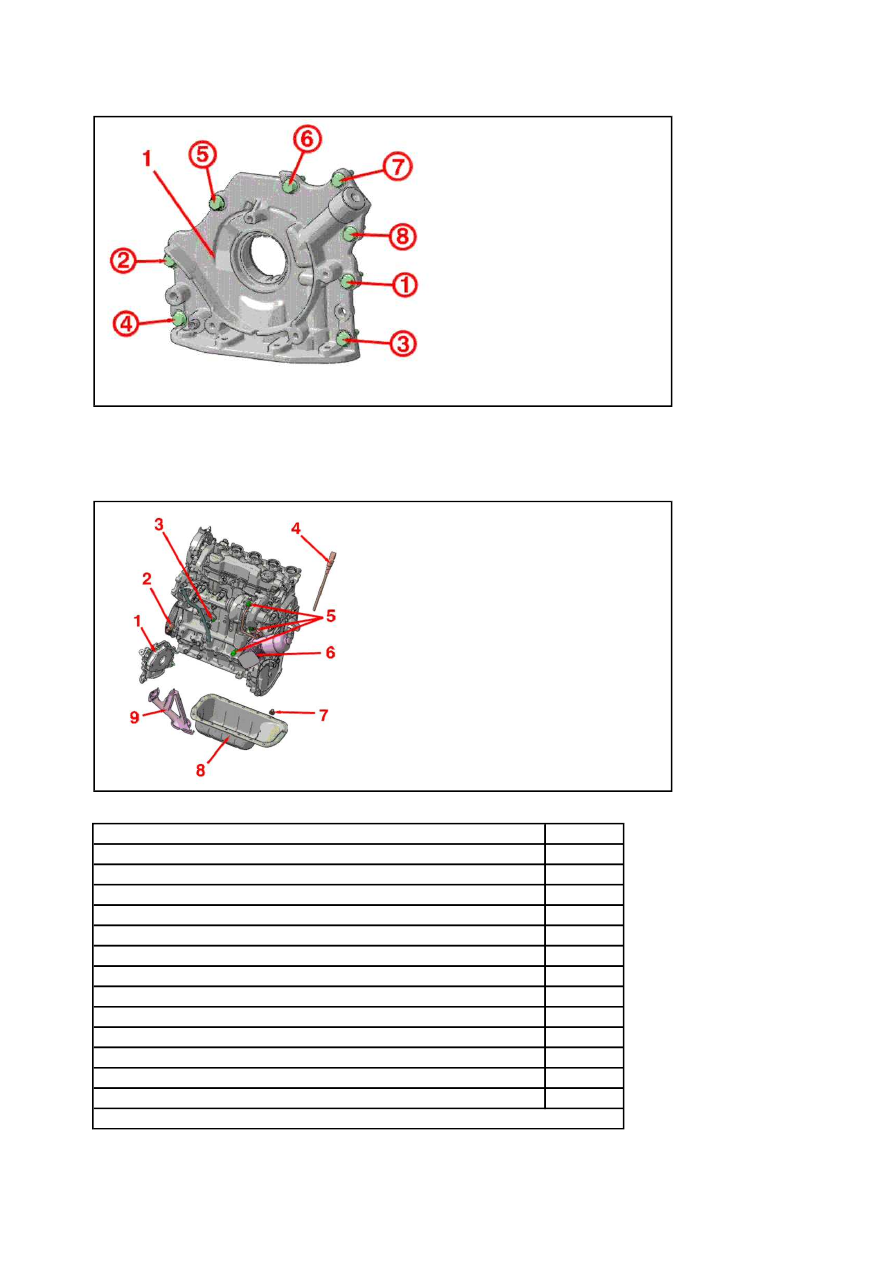 1
5
6
7
8
2
1
4
3

3
4
2
5
1
6
9
7
8