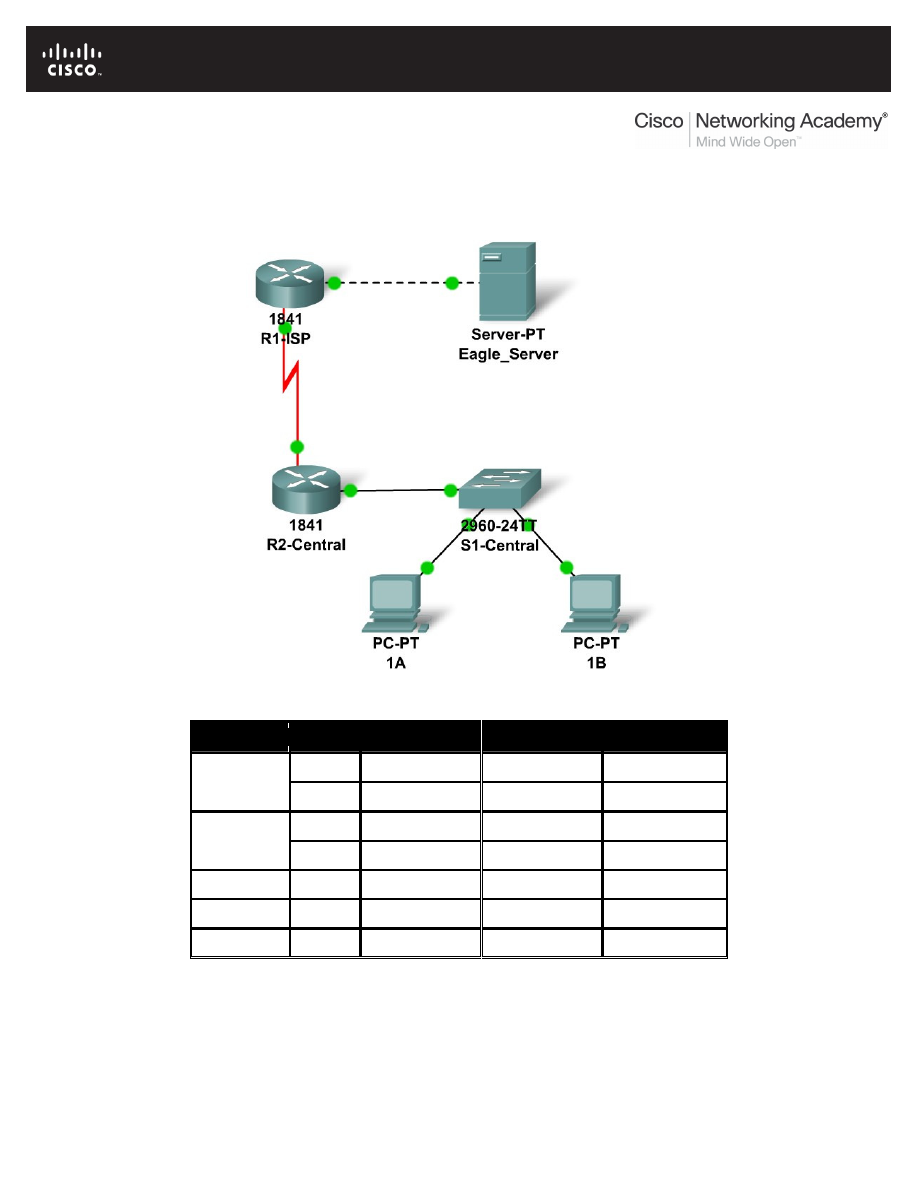 CISCO

Cisco Networking Academy®
Mind Wide Open™

1841
R1-ISP

Server-PT
Eagle_Server

1841
R2-Central

2960-24TT
S1-Central

PC-PT
1A

PC-PT
1B