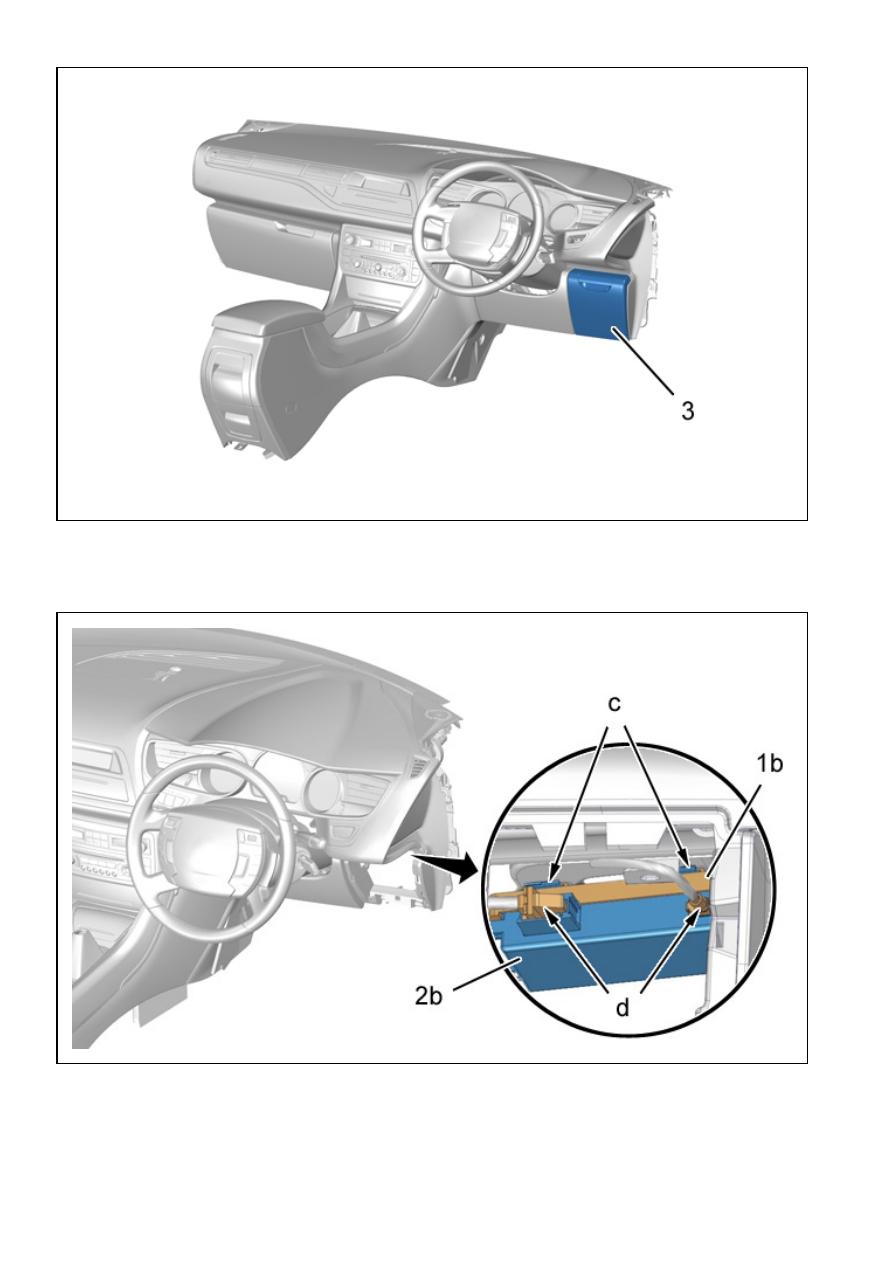 3

c
1b
2b
d