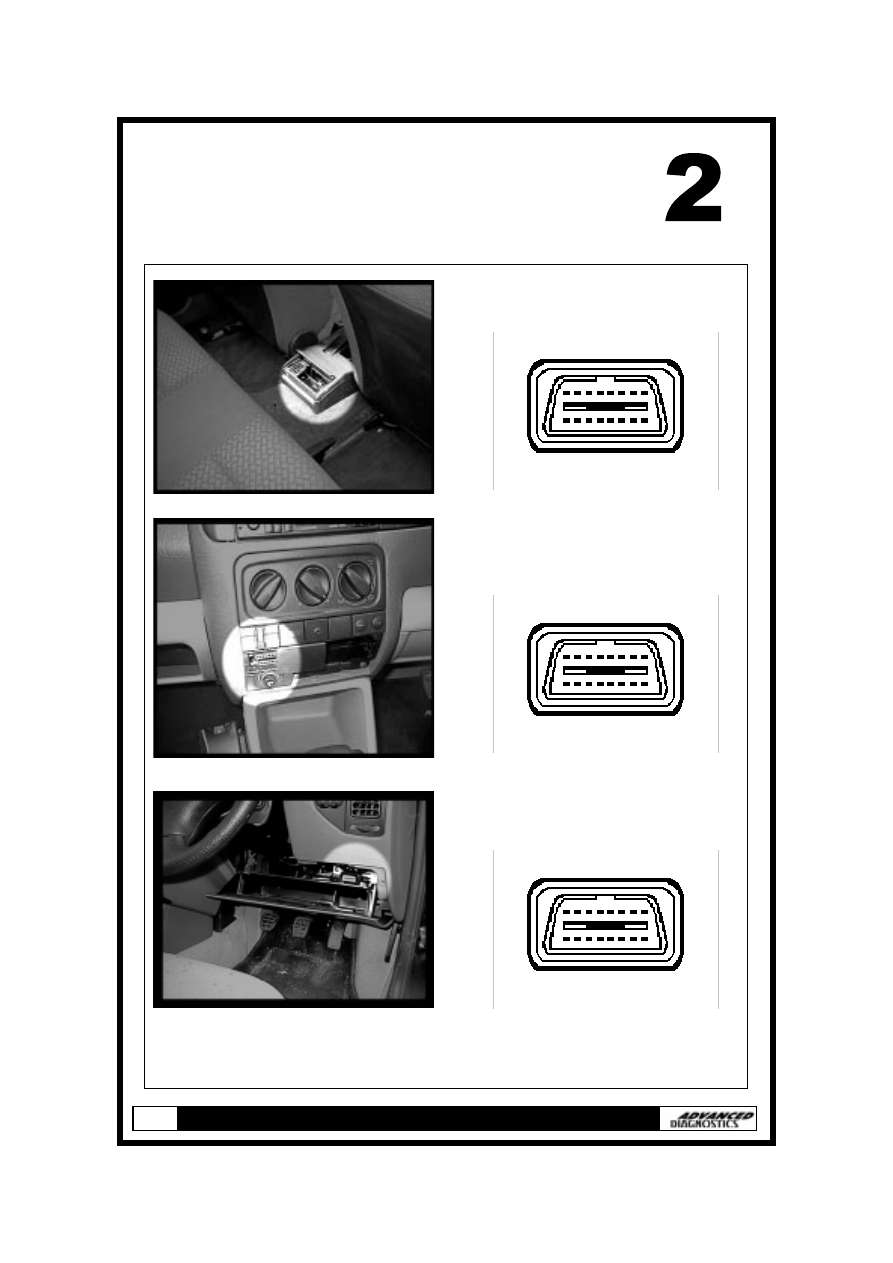 2

ADVANCED DIAGNOSTICS