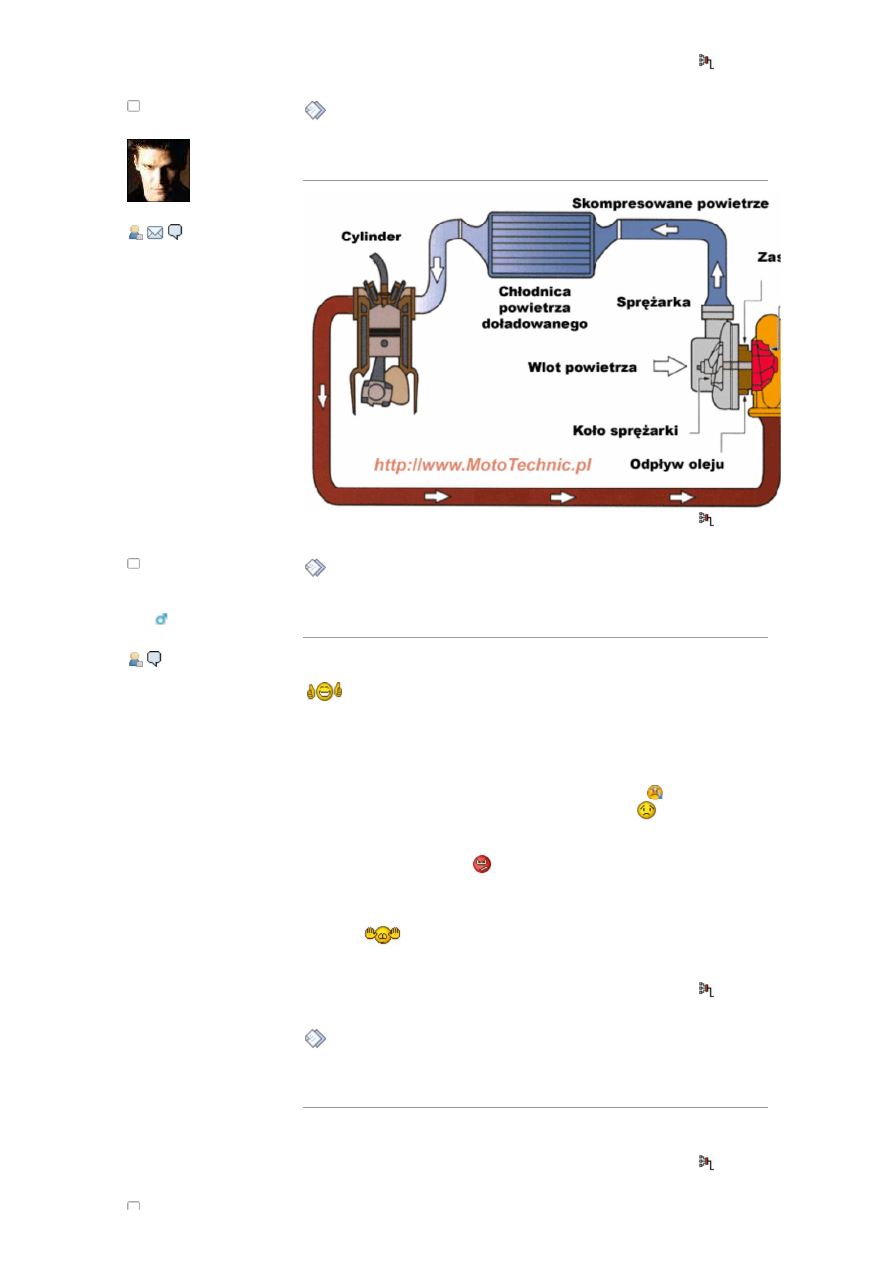 Skompresowane powietrze

Cylinder

Zas

Chłodnica powietrza doładowanego

Sprężarka

Wlot powietrza

Koło sprężarki

Odpływ oleju

http://www.MotoTechnic.pl