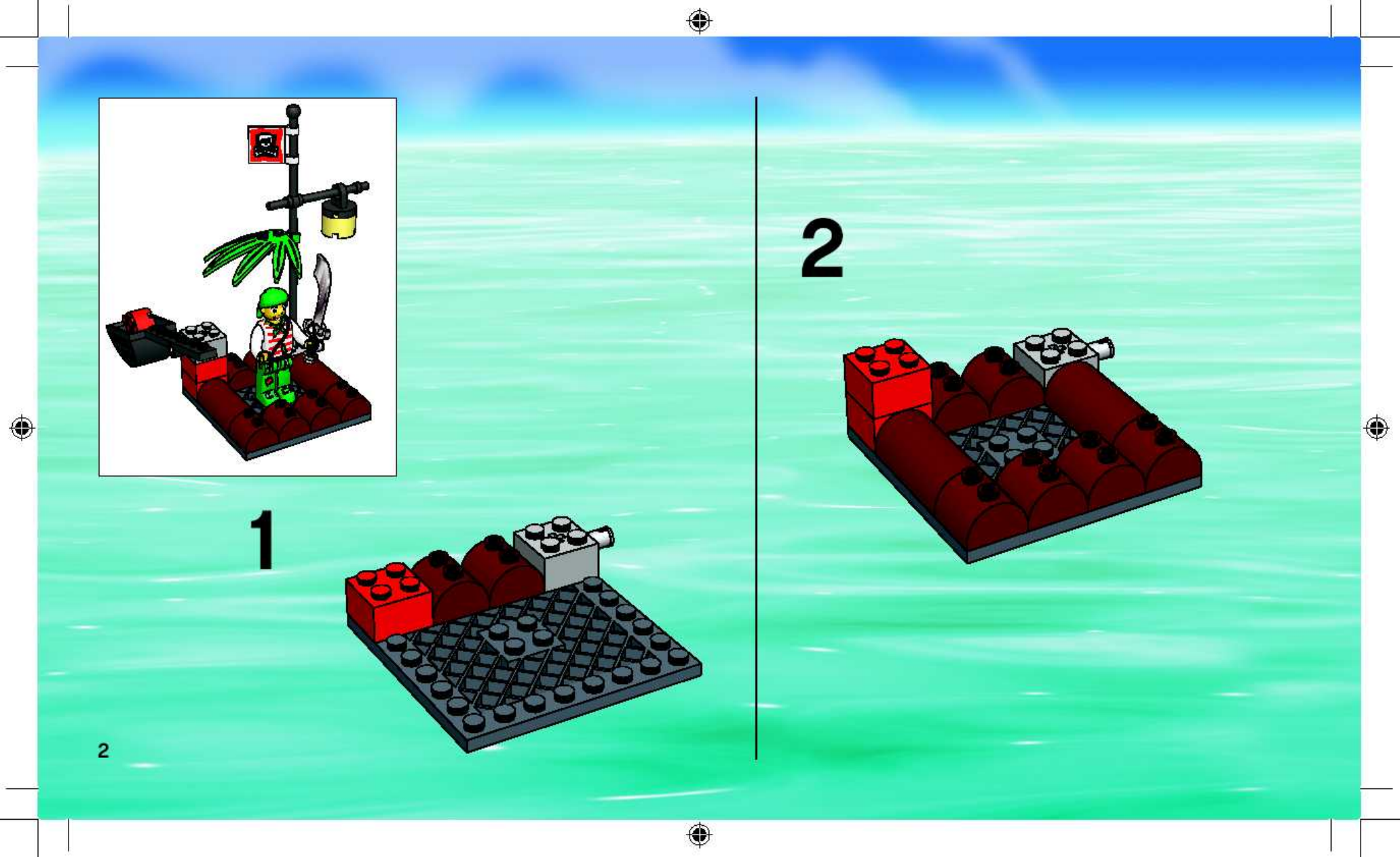 1

2

2