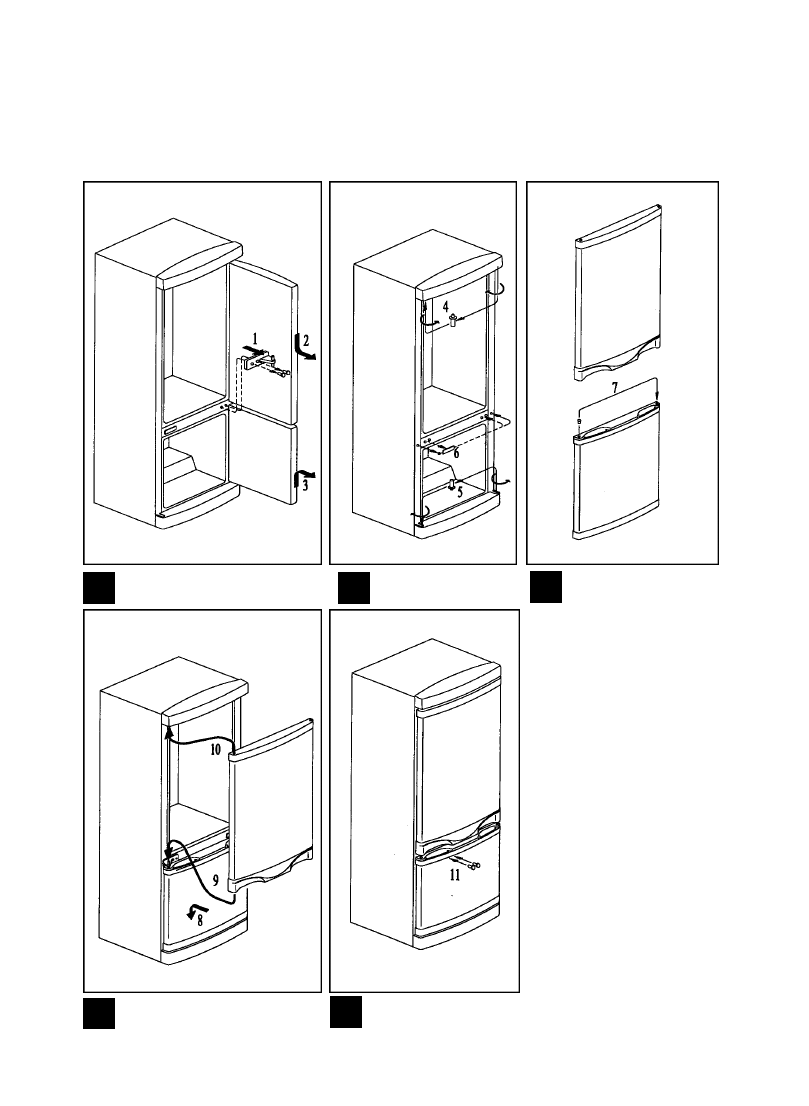 1
2
3

4
6
5

7

10
9
8

11