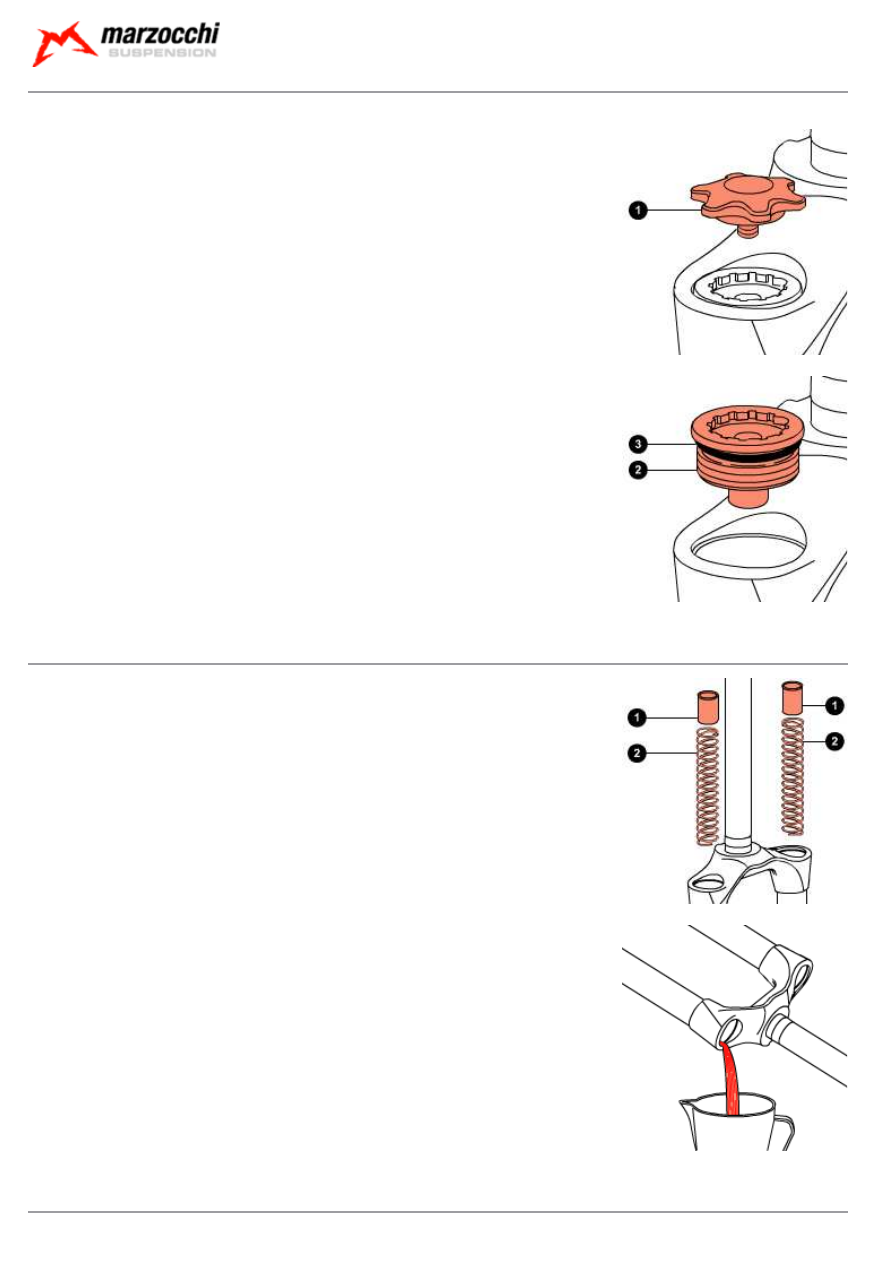 marzocchi
SUSPENSION

1

3
2

1
2
1
2