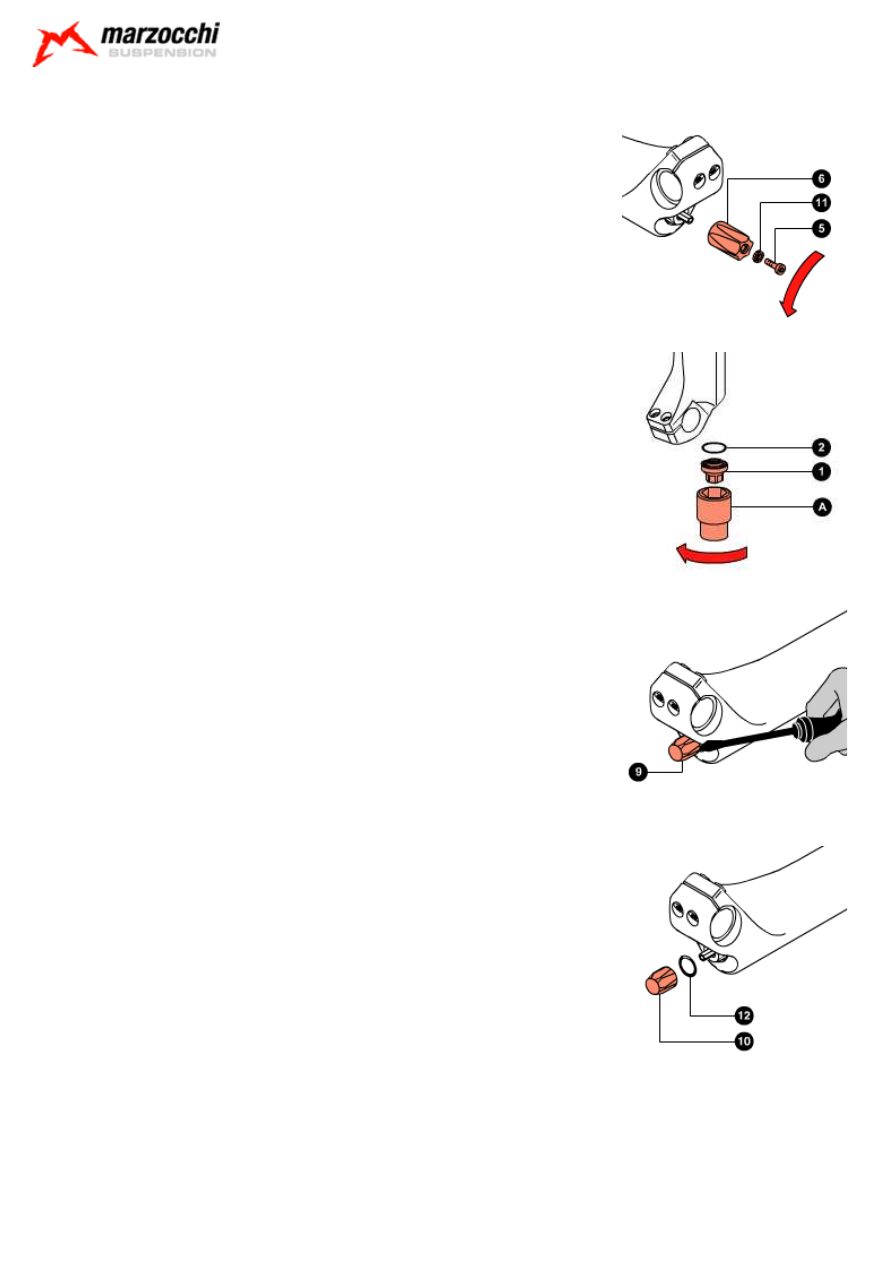 marzocchi
SUSPENSION

6
11
5

2
1
A

9

12
10