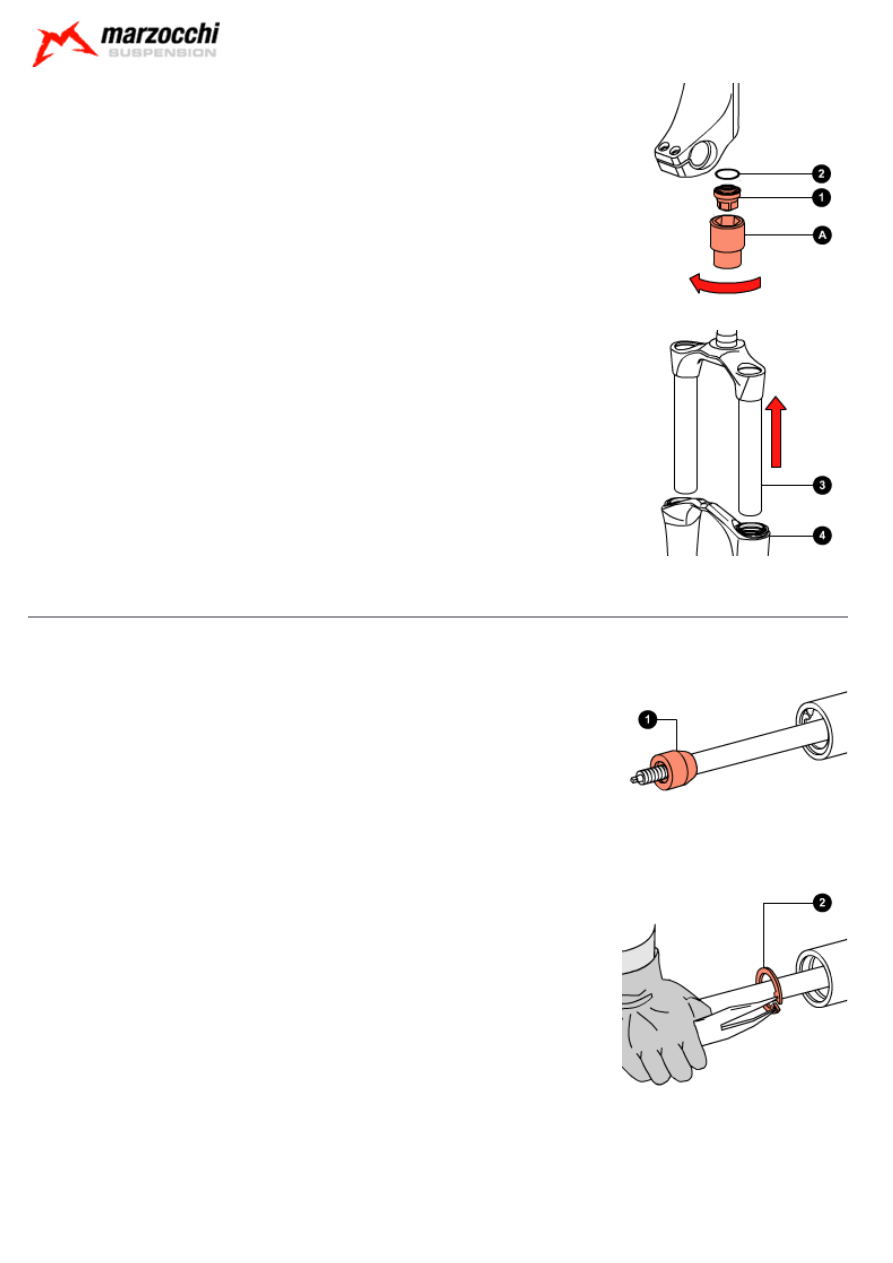 marzocchi
SUSPENSION

2
1
A

3
4

1

2