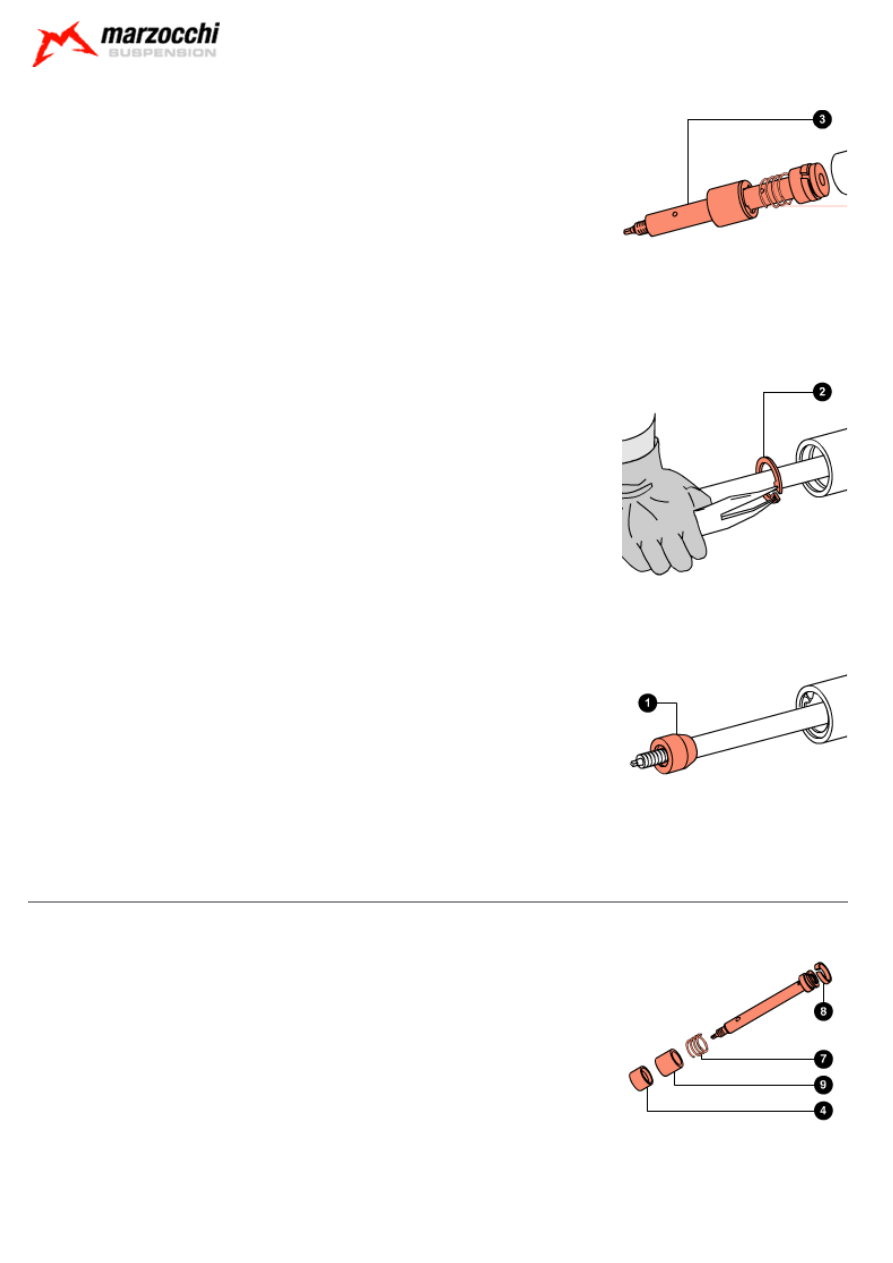 marzocchi
SUSPENSION

3

2

1

8

7

9

4