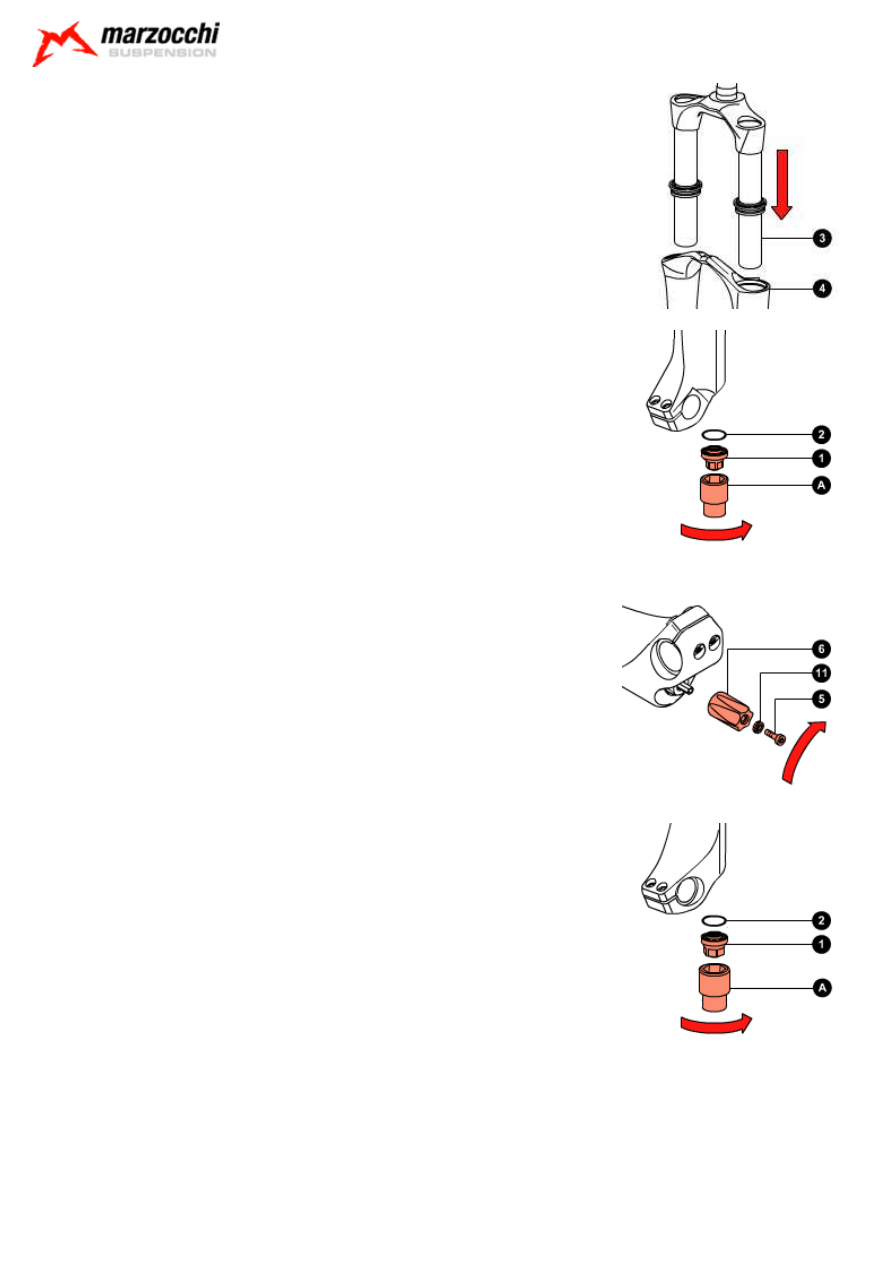 marzocchi
SUSPENSION

3
4

2
1
A

6
11
5

2
1
A